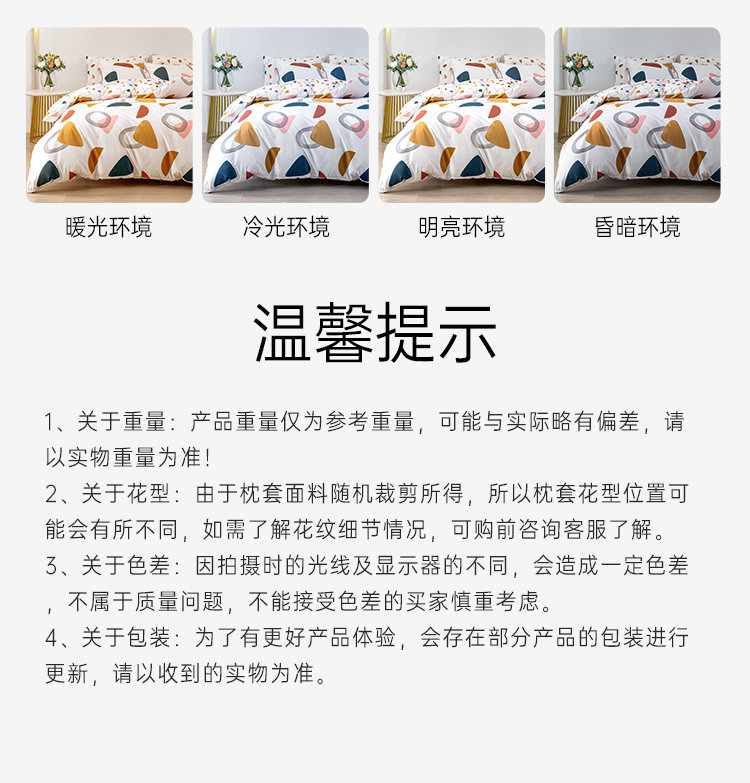 暖光环境　冷光环境　明亮环境　昏暗环境

温馨提示

1、关于重量：产品重量仅为参考重量，可能与实际略有偏差，请以实物重量为准！
2、关于花型：由于枕套面料随机裁剪所得，所以枕套花型位置可能会有所不同，如需了解花纹细节情况，可购前咨询客服了解。
3、关于色差：因拍摄时的光线及显示器的不同，会造成一定色差，不属于质量问题，不能接受色差的买家慎重考虑。
4、关于包装：为了有更好产品体验，会存在部分产品的包装进行更新，请以收到的实物为准。