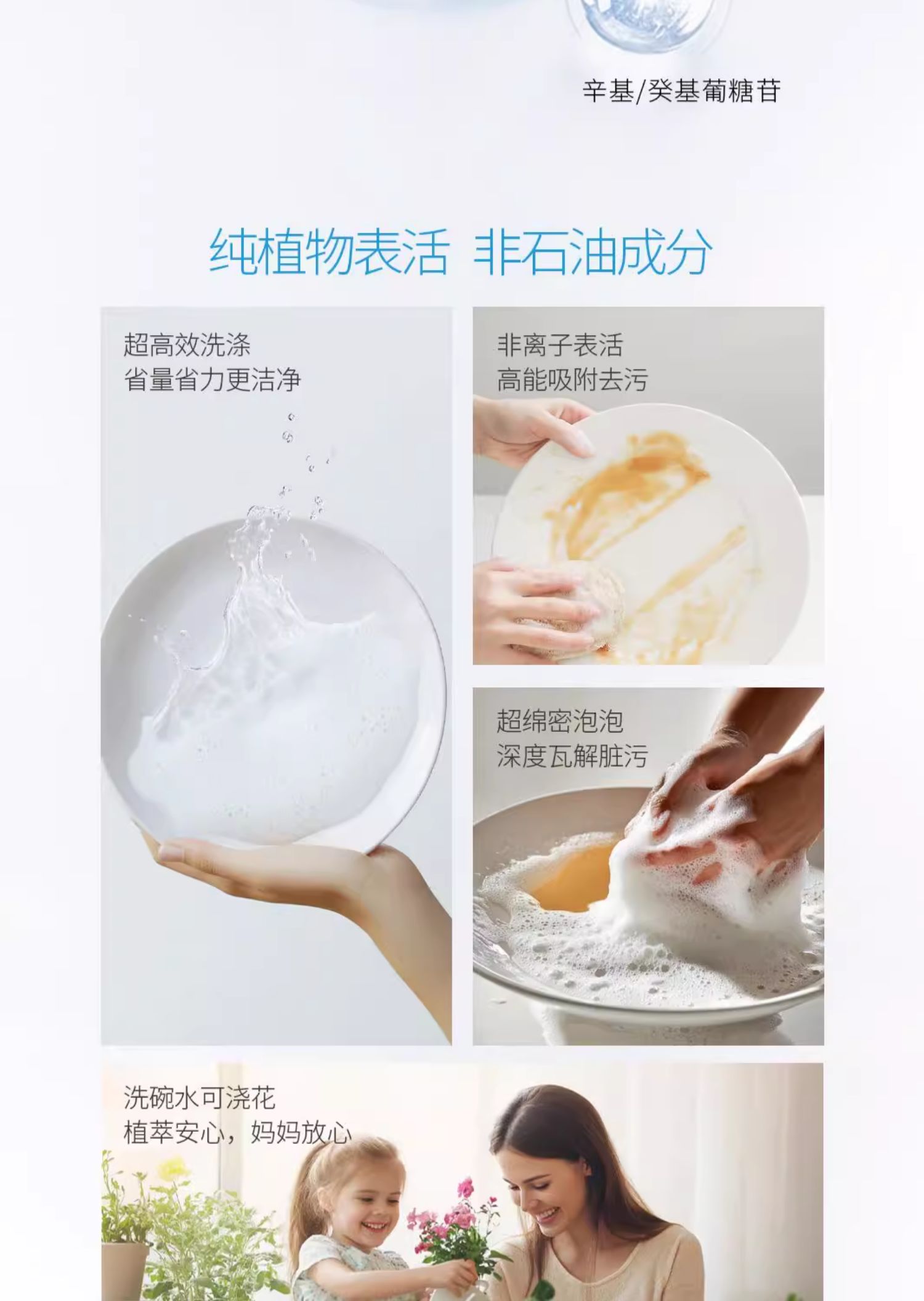 辛基/癸基葡糖苷

纯植物表活 非石油成分

超高效洗涤
省量省力更洁净

非离子表活
高能吸附去污

超绵密泡泡
深度瓦解脏污

洗碗水可浇花
植萃安心，妈妈放心