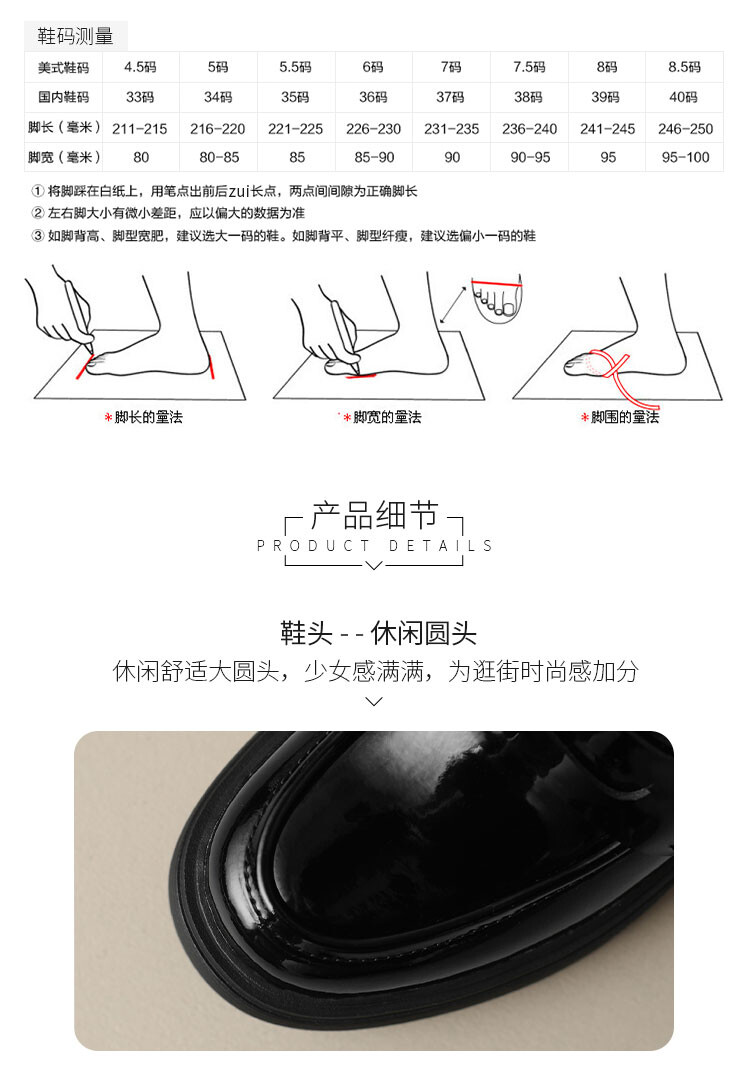 鞋码测量

| 美式鞋码 | 4.5码 | 5码 | 5.5码 | 6码 | 7码 | 7.5码 | 8码 | 8.5码 |
|---|---|---|---|---|---|---|---|---|
| 国内鞋码 | 33码 | 34码 | 35码 | 36码 | 37码 | 38码 | 39码 | 40码 |
| 脚长（毫米） | 211-215 | 216-220 | 221-225 | 226-230 | 231-235 | 236-240 | 241-245 | 246-250 |
| 脚宽（毫米） | 80 | 80-85 | 85 | 85-90 | 90 | 90-95 | 95 | 95-100 |

① 将脚踩在白纸上，用笔点出前后zui长点，两点间间隙为正确脚长
② 左右脚大小有微小差距，应以偏大的数据为准
③ 如脚背高、脚型宽肥，建议选大一码的鞋。如脚背平、脚型纤瘦，建议选偏小一码的鞋

*脚长的量法
*脚宽的量法
*脚围的量法

产品细节
PRODUCT DETAILS

鞋头 - - 休闲圆头
休闲舒适大圆头，少女感满满，为逛街时尚感加分