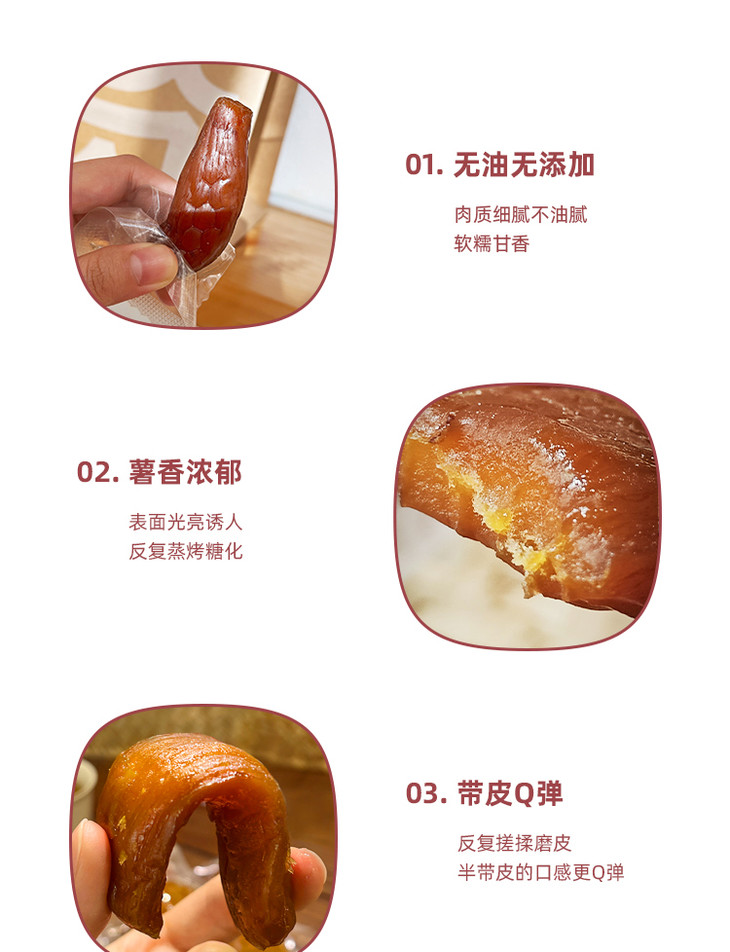 01. 无油无添加

肉质细腻不油腻
软糯甘香

02. 薯香浓郁

表面光亮诱人
反复蒸烤糖化

03. 带皮Q弹

反复搓揉磨皮
半带皮的口感更Q弹