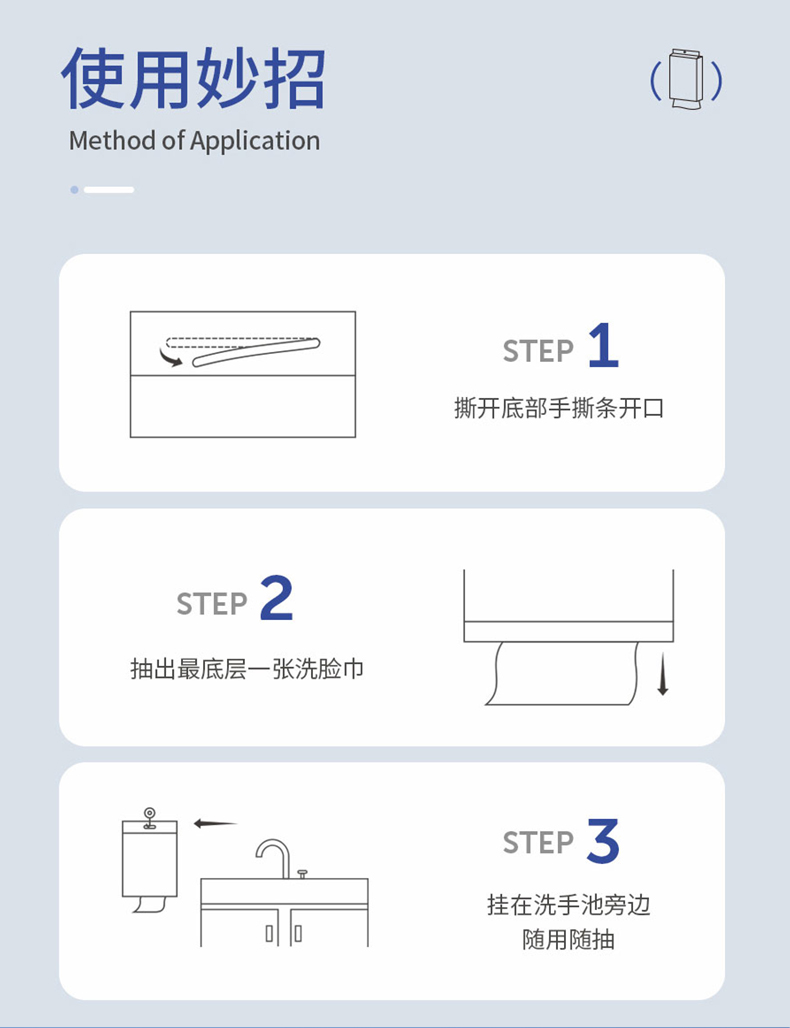 使用妙招

Method of Application

STEP 1

撕开底部手撕条开口

STEP 2

抽出最底层一张洗脸巾

STEP 3

挂在洗手池旁边
随用随抽