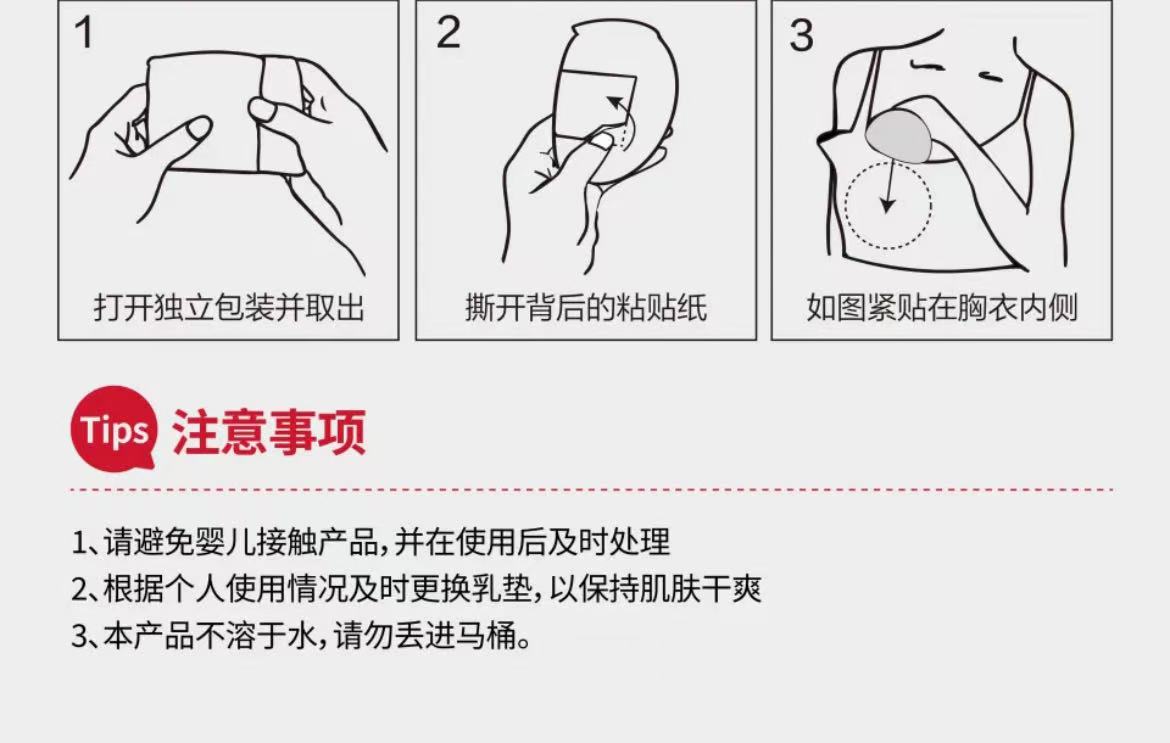 1
打开独立包装并取出

2
撕开背后的粘贴纸

3
如图紧贴在胸衣内侧

Tips 注意事项

1、请避免婴儿接触产品，并在使用后及时处理
2、根据个人使用情况及时更换乳垫，以保持肌肤干爽
3、本产品不溶于水，请勿丢进马桶。