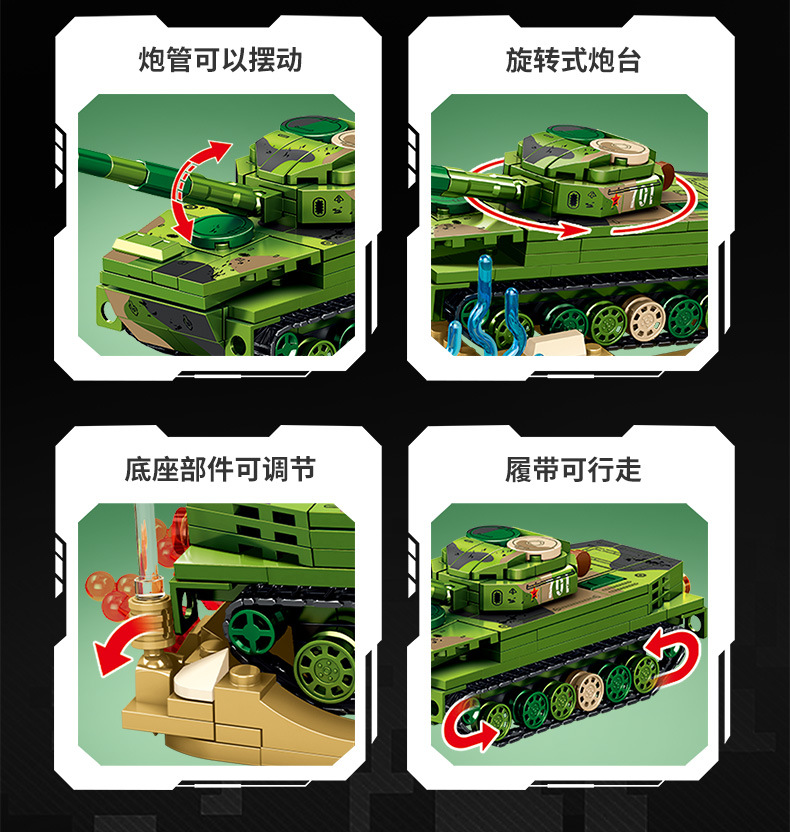 炮管可以摆动

旋转式炮台

701

底座部件可调节

履带可行走

701