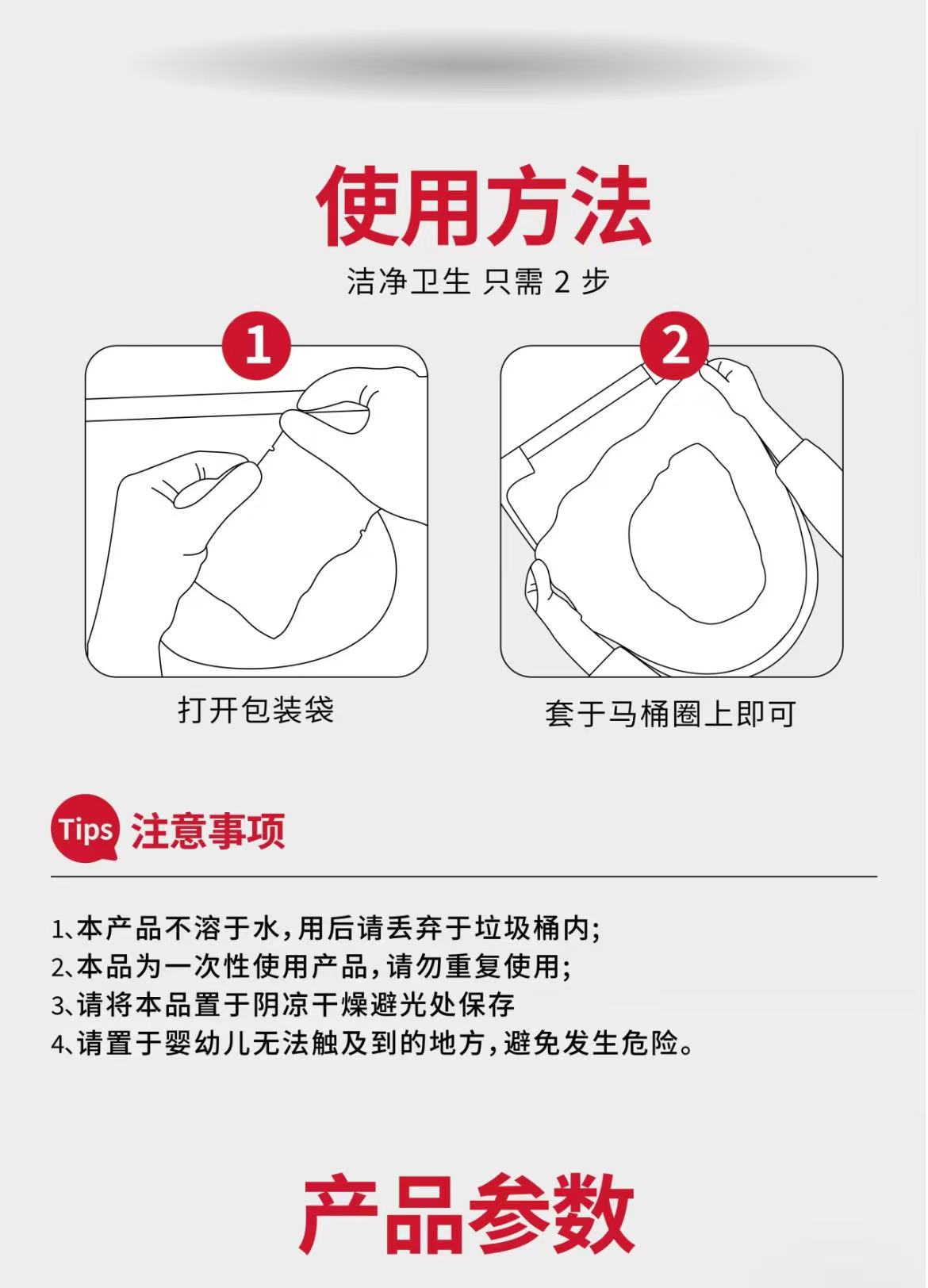 使用方法

洁净卫生 只需 2 步

1

打开包装袋

2

套于马桶圈上即可

Tips 注意事项

1、本产品不溶于水，用后请丢弃于垃圾桶内；
2、本品为一次性使用产品，请勿重复使用；
3、请将本品置于阴凉干燥避光处保存
4、请置于婴幼儿无法触及到的地方，避免发生危险。

产品参数