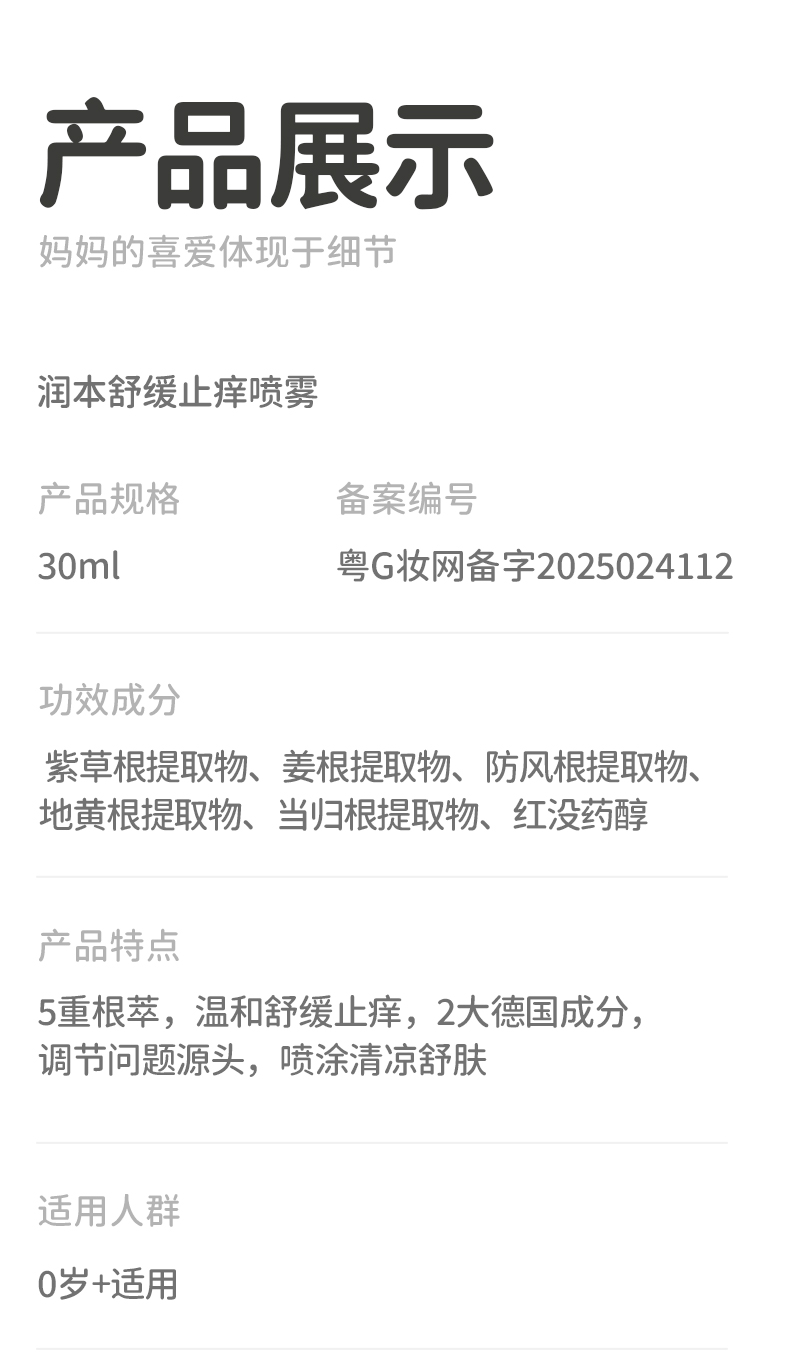 产品展示
妈妈的喜爱体现于细节

润本舒缓止痒喷雾

产品规格
30ml

备案编号
粤G妆网备字2025024112

功效成分
紫草根提取物、姜根提取物、防风根提取物、地黄根提取物、当归根提取物、红没药醇

产品特点
5重根萃，温和舒缓止痒，2大德国成分，调节问题源头，喷涂清凉舒肤

适用人群
0岁+适用