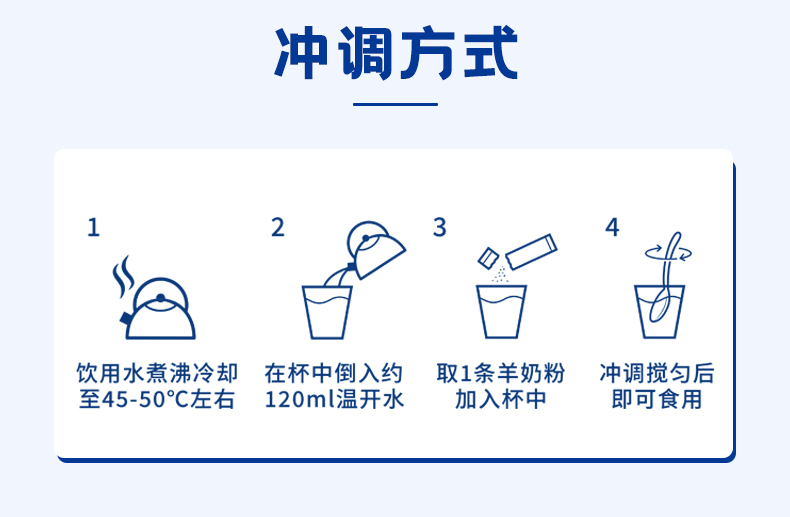 冲调方式

1
饮用水煮沸冷却至45-50°C左右

2
在杯中倒入约120ml温开水

3
取1条羊奶粉加入杯中

4
冲调搅匀后即可食用