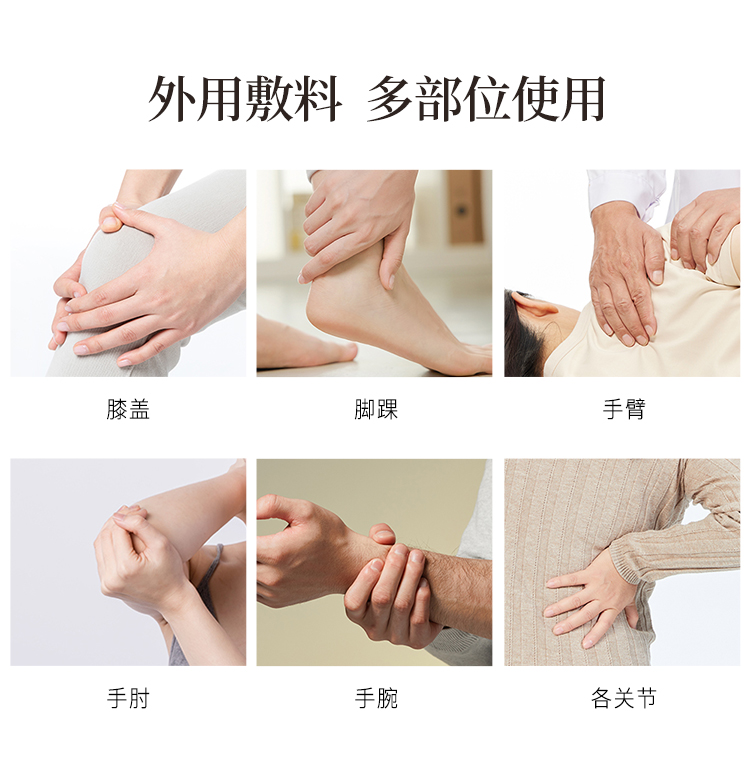 外用敷料 多部位使用

膝盖

脚踝

手臂

手肘

手腕

各关节