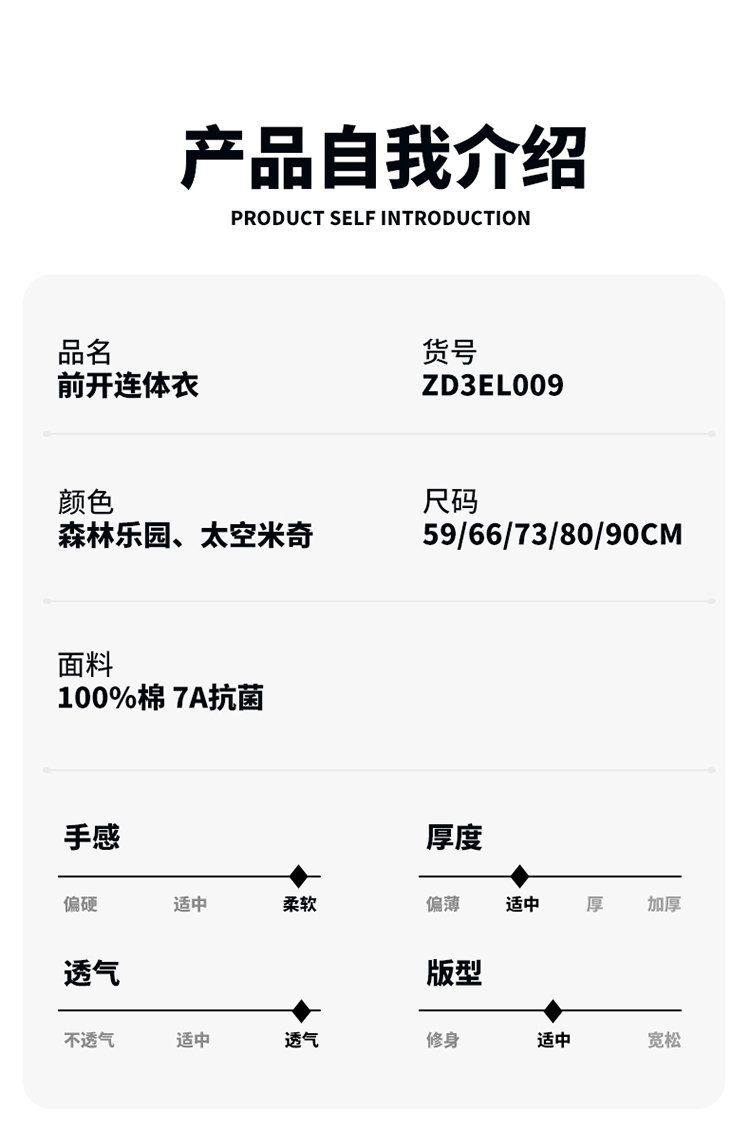 产品自我介绍
PRODUCT SELF INTRODUCTION

品名
前开连体衣

货号
ZD3EL009

颜色
森林乐园、太空米奇

尺码
59/66/73/80/90CM

面料
100%棉 7A抗菌

手感
偏硬 适中 柔软

厚度
偏薄 适中 厚 加厚

透气
不透气 适中 透气

版型
修身 适中 宽松