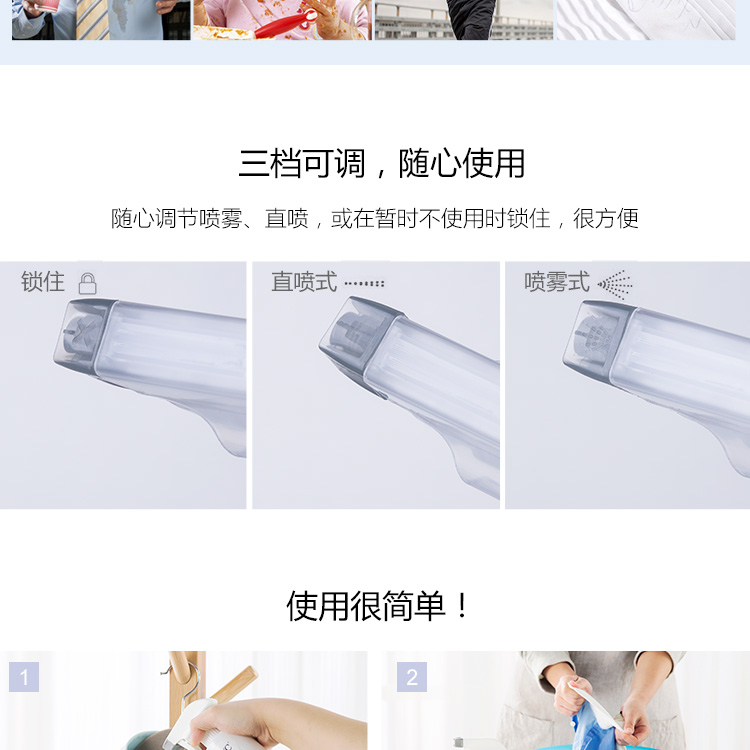 三档可调，随心使用

随心调节喷雾、直喷，或在暂时不使用时锁住，很方便

锁住

直喷式

喷雾式

使用很简单！

1

2