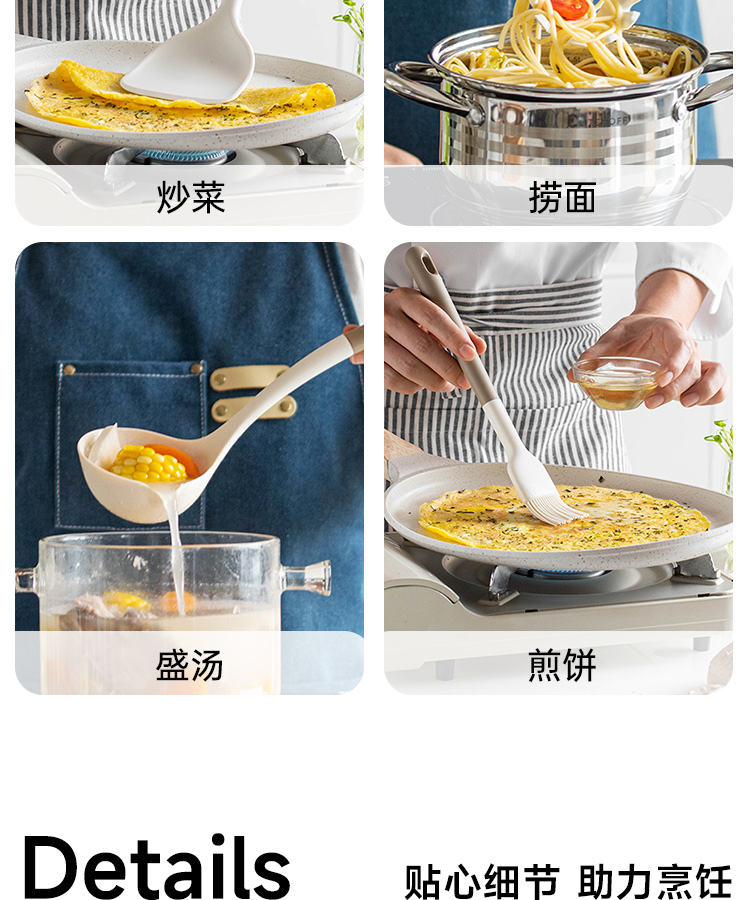 炒菜

捞面

盛汤

煎饼

Details

贴心细节 助力烹饪