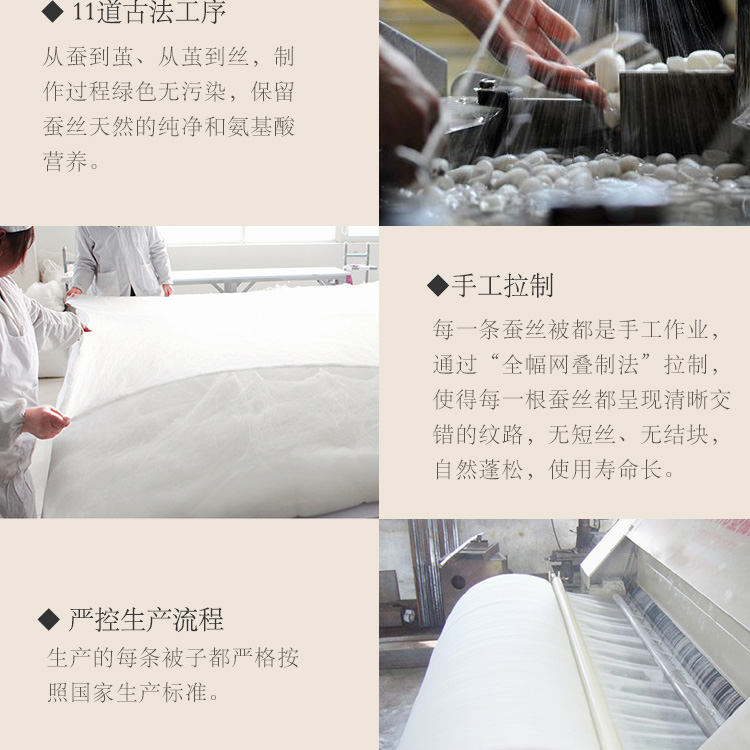 ◆ 11道古法工序

从蚕到茧、从茧到丝，制作过程绿色无污染，保留蚕丝天然的纯净和氨基酸营养。

◆手工拉制

每一条蚕丝被都是手工作业，通过“全幅网叠制法”拉制，使得每一根蚕丝都呈现清晰交错的纹路，无短丝、无结块，自然蓬松，使用寿命长。

◆ 严控生产流程

生产的每条被子都严格按照国家生产标准。