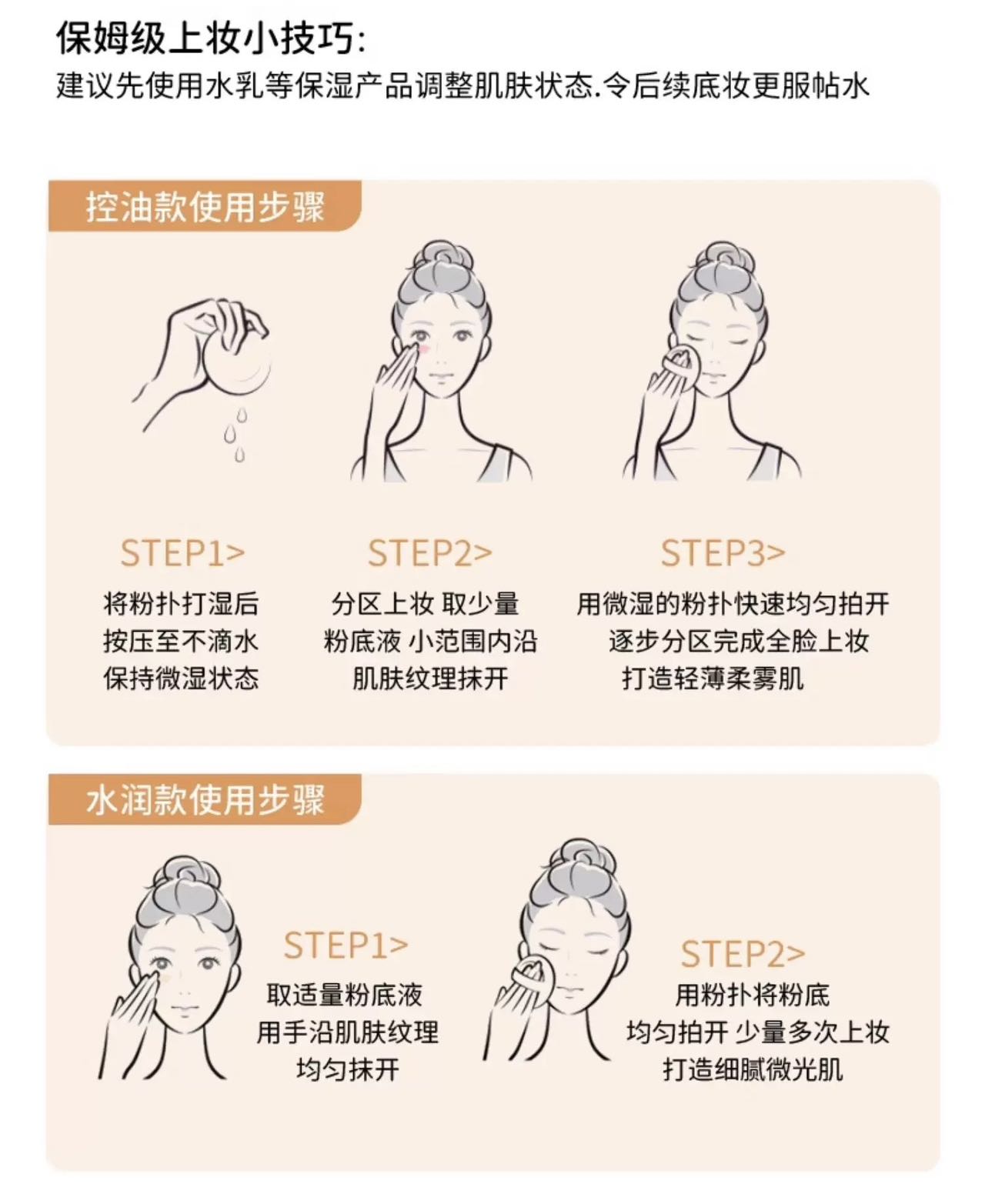 保姆级上妆小技巧:
建议先使用水乳等保湿产品调整肌肤状态.令后续底妆更服帖水

控油款使用步骤

STEP1>
将粉扑打湿后
按压至不滴水
保持微湿状态

STEP2>
分区上妆 取少量
粉底液 小范围内沿
肌肤纹理抹开

STEP3>
用微湿的粉扑快速均匀拍开
逐步分区完成全脸上妆
打造轻薄柔雾肌

水润款使用步骤

STEP1>
取适量粉底液
用手沿肌肤纹理
均匀抹开

STEP2>
用粉扑将粉底
均匀拍开 少量多次上妆
打造细腻微光肌