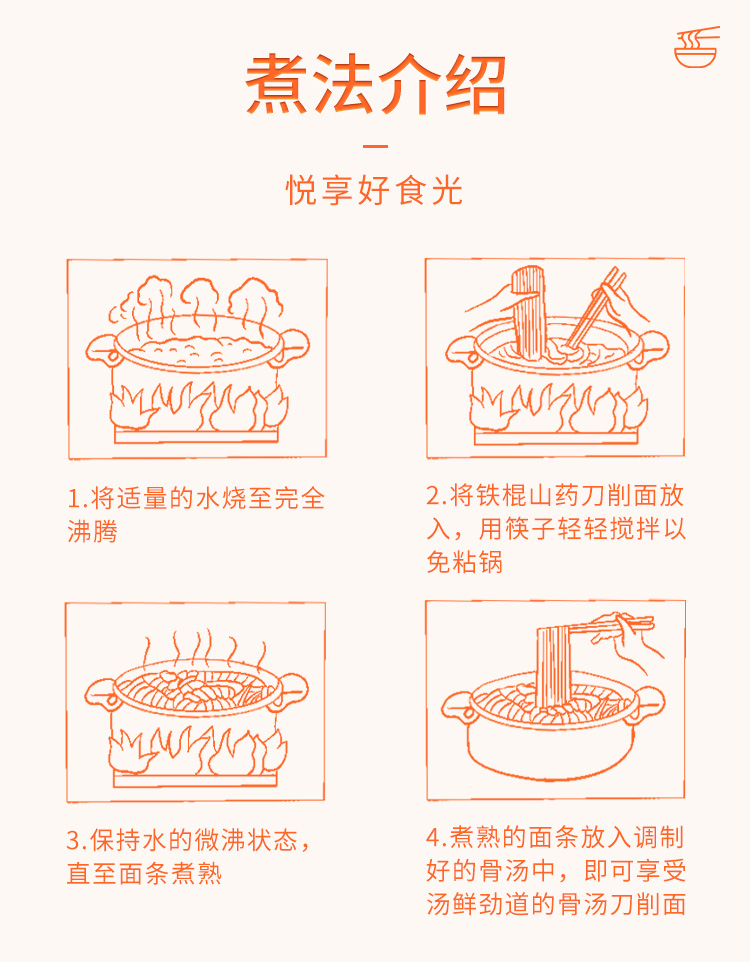 煮法介绍

悦享好食光

1.将适量的水烧至完全沸腾

2.将铁棍山药刀削面放入，用筷子轻轻搅拌以免粘锅

3.保持水的微沸状态，直至面条煮熟

4.煮熟的面条放入调制好的骨汤中，即可享受汤鲜劲道的骨汤刀削面