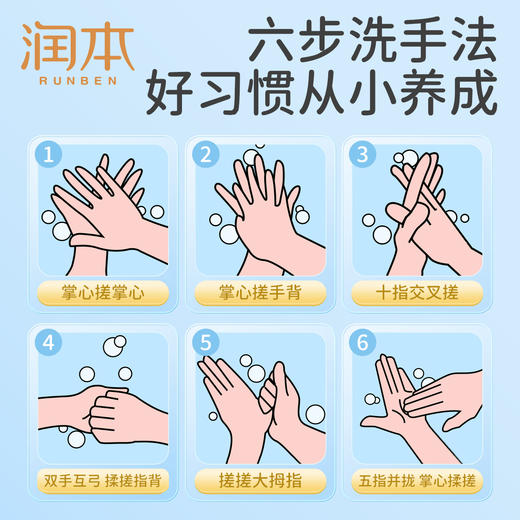 润本
RUNBEN

六步洗手法
好习惯从小养成

1
掌心搓掌心

2
掌心搓手背

3
十指交叉搓

4
双手互弓 揉搓指背

5
搓搓大拇指

6
五指并拢 掌心揉搓