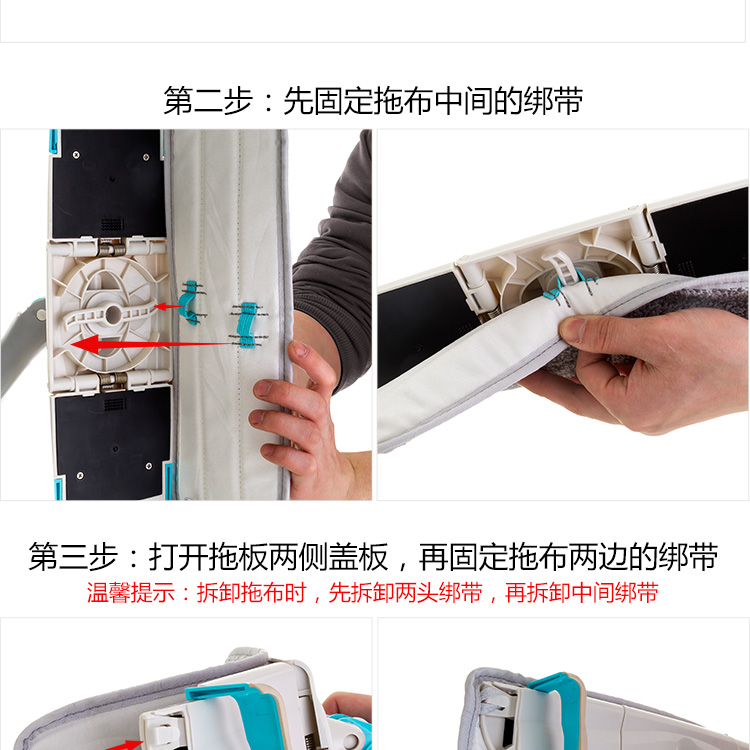 第二步：先固定拖布中间的绑带

第三步：打开拖板两侧盖板，再固定拖布两边的绑带
温馨提示：拆卸拖布时，先拆卸两头绑带，再拆卸中间绑带