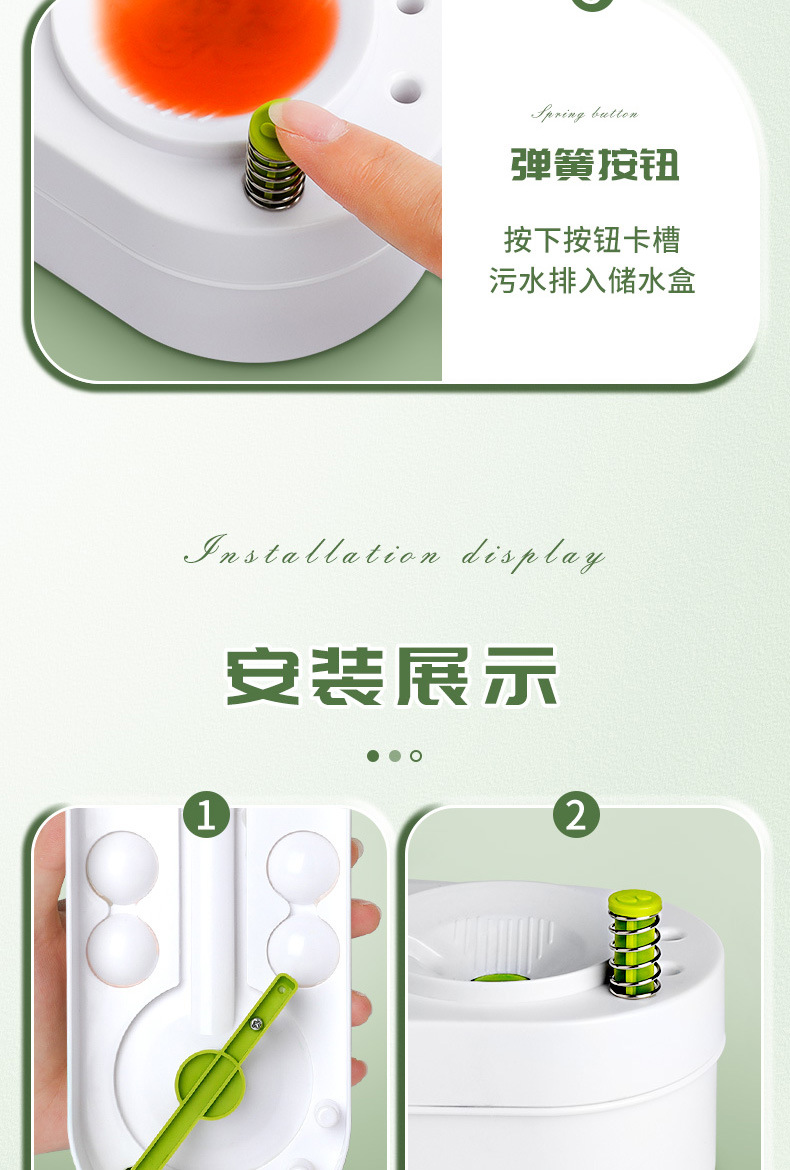 Spring button

弹簧按钮

按下按钮卡槽
污水排入储水盒

Installation display

安装展示

1

2