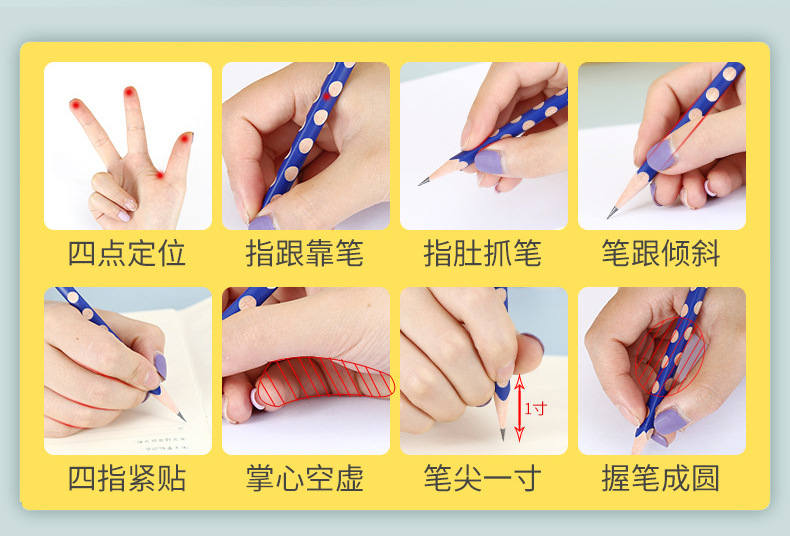 四点定位

指跟靠笔

指肚抓笔

笔跟倾斜

四指紧贴

掌心空虚

1寸

笔尖一寸

握笔成圆