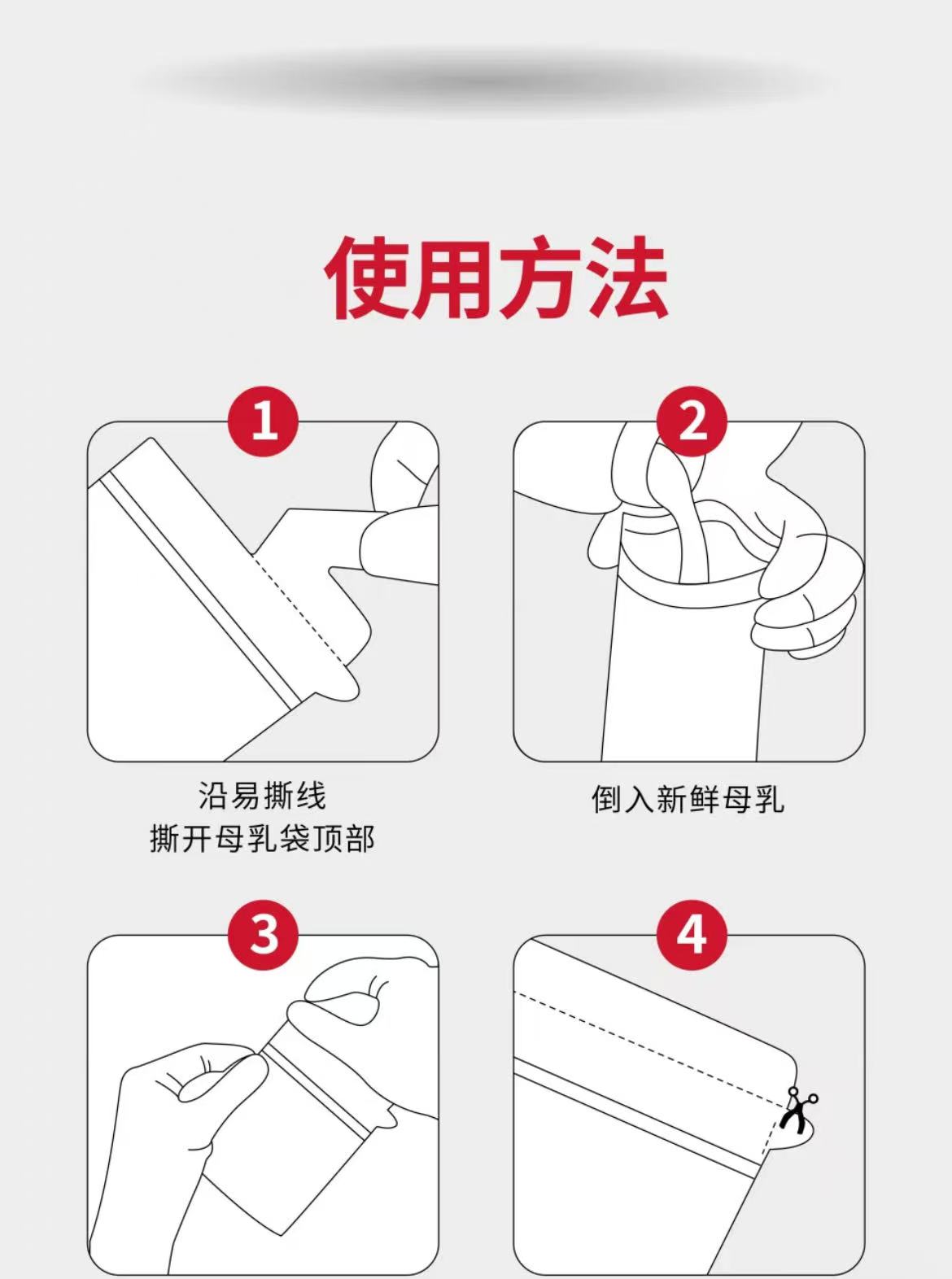 使用方法

1

沿易撕线
撕开母乳袋顶部

2

倒入新鲜母乳

3

4