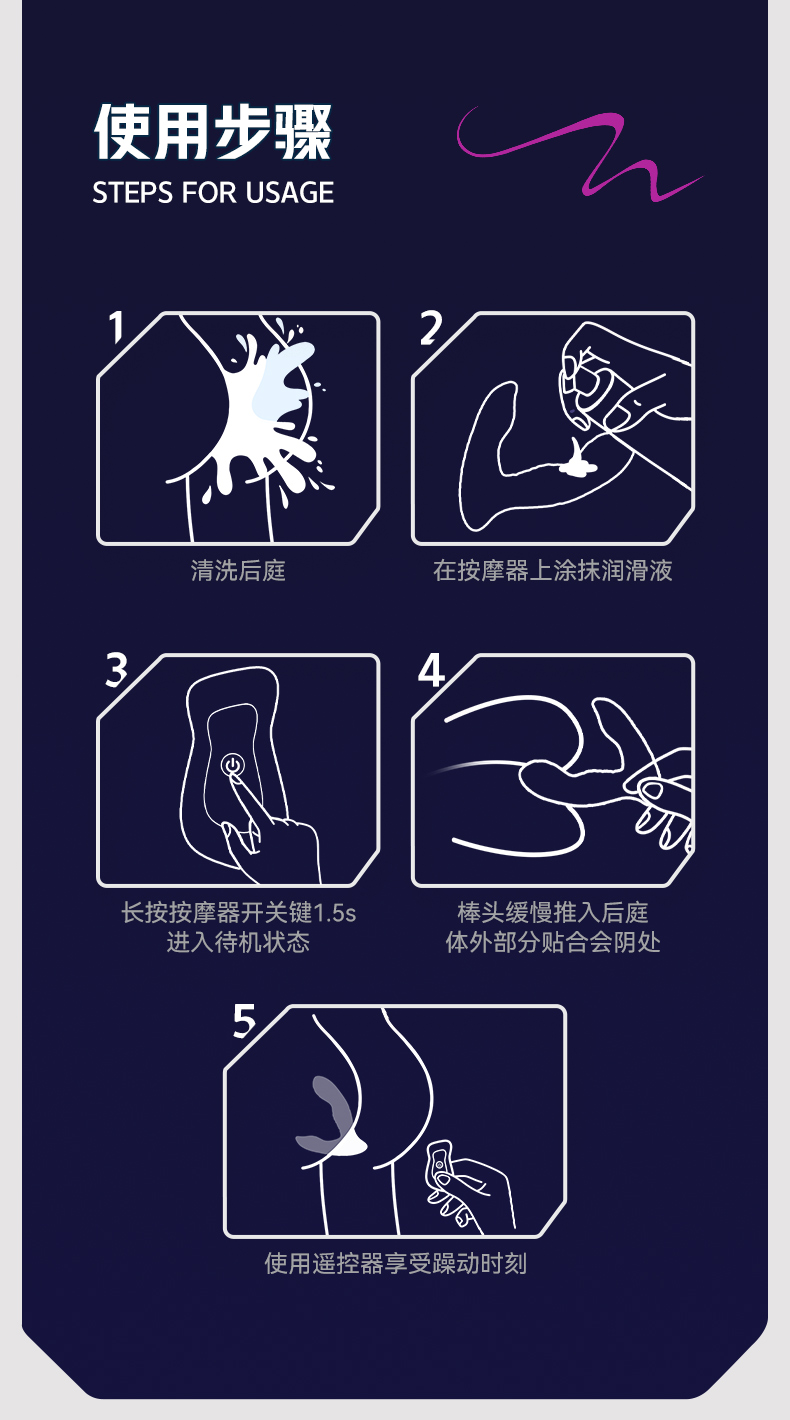 使用步骤
STEPS FOR USAGE

1
清洗后庭

2
在按摩器上涂抹润滑液

3
长按按摩器开关键1.5s
进入待机状态

4
棒头缓慢推入后庭
体外部分贴合会阴处

5
使用遥控器享受躁动时刻