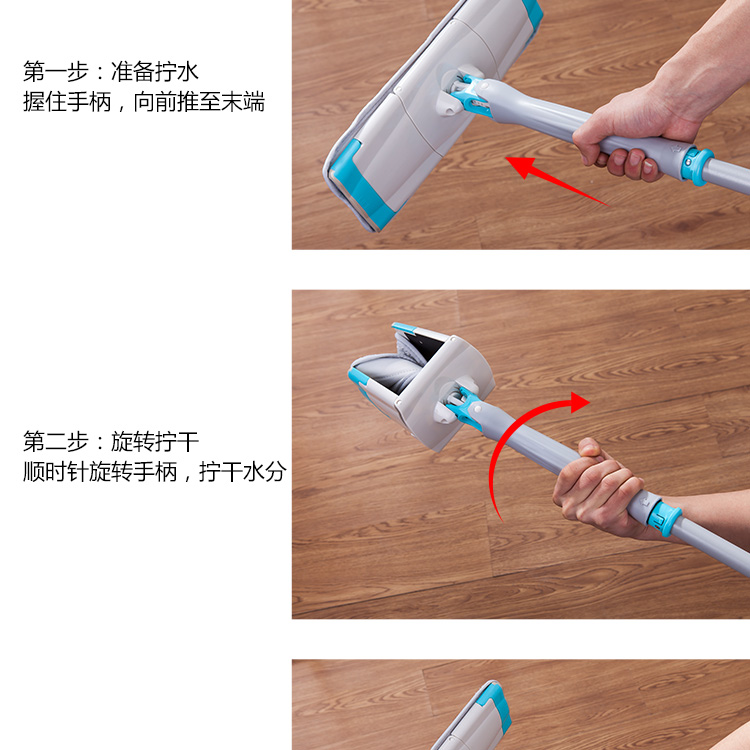 第一步：准备拧水
握住手柄，向前推至末端

第二步：旋转拧干
顺时针旋转手柄，拧干水分