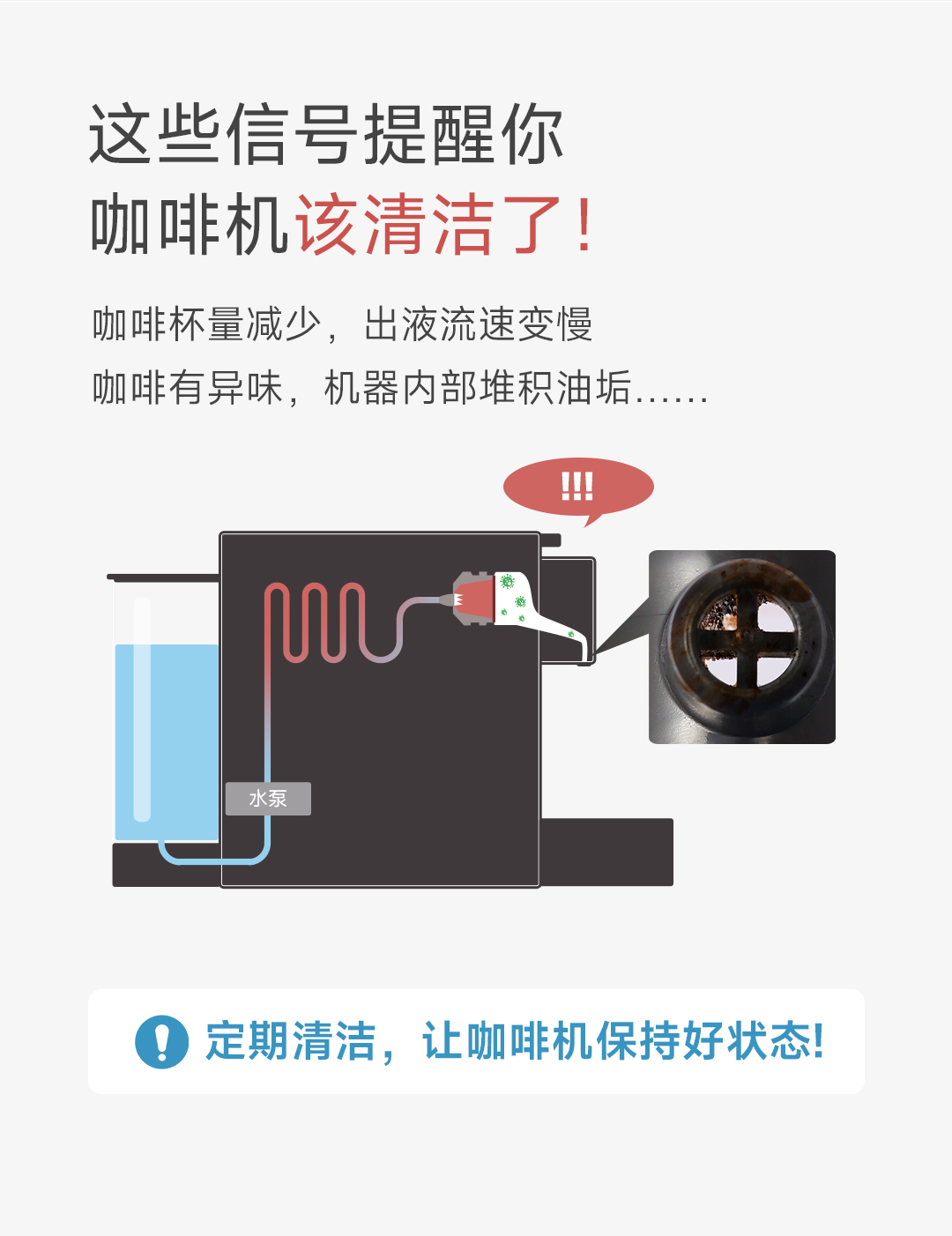 这些信号提醒你
咖啡机该清洁了！

咖啡杯量减少，出液流速变慢
咖啡有异味，机器内部堆积油垢……

!!!

水泵

定期清洁，让咖啡机保持好状态！