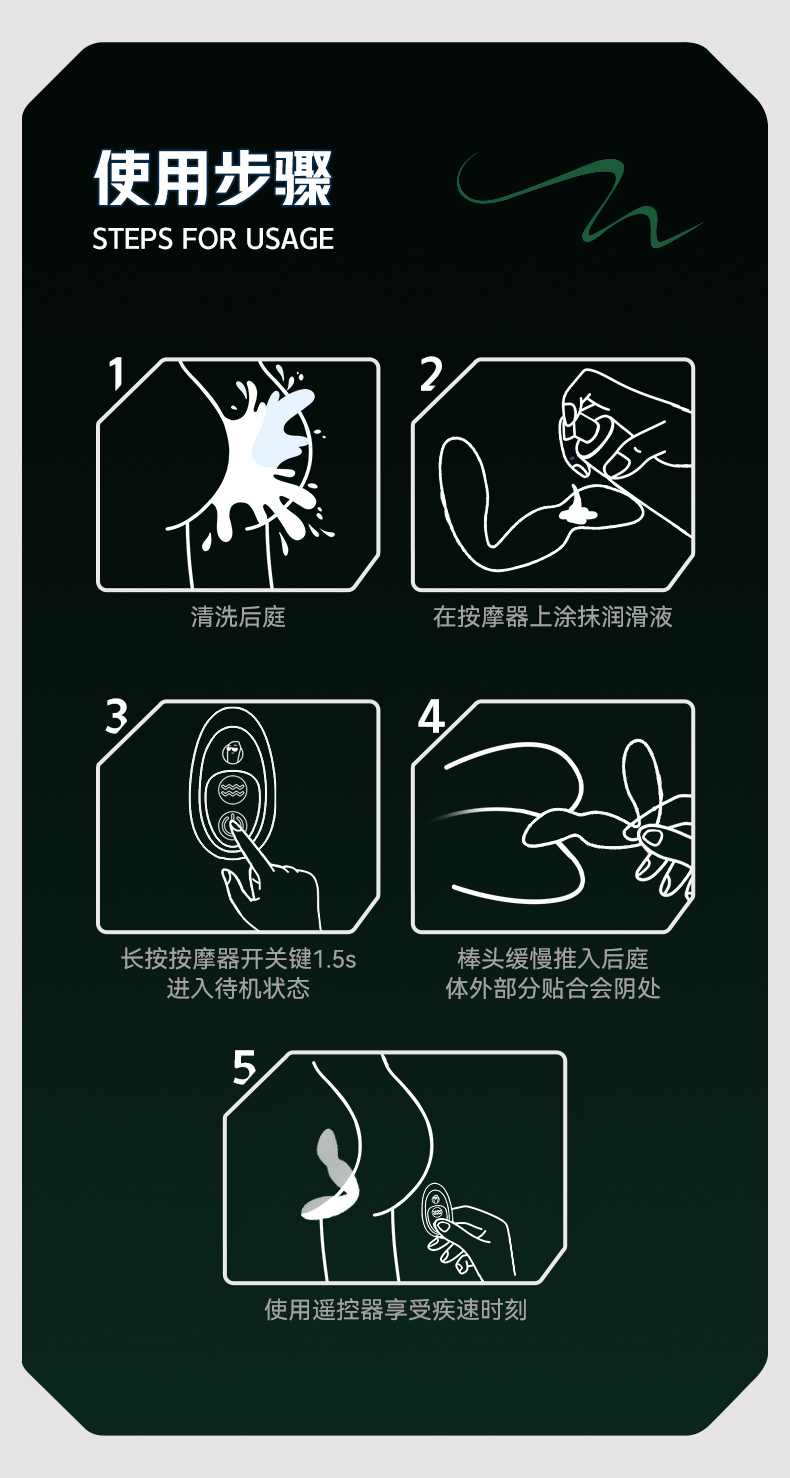 使用步骤
STEPS FOR USAGE

1
清洗后庭

2
在按摩器上涂抹润滑液

3
长按按摩器开关键1.5s
进入待机状态

4
棒头缓慢推入后庭
体外部分贴合会阴处

5
使用遥控器享受疾速时刻