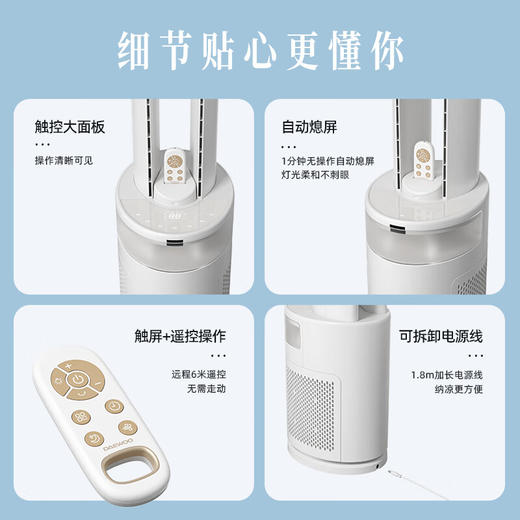 细节贴心更懂你

触控大面板
...
操作清晰可见

自动熄屏
...
1分钟无操作自动熄屏
灯光柔和不刺眼

触屏+遥控操作
...
远程6米遥控
无需走动

DAEWOO

可拆卸电源线
...
1.8m加长电源线
纳凉更方便