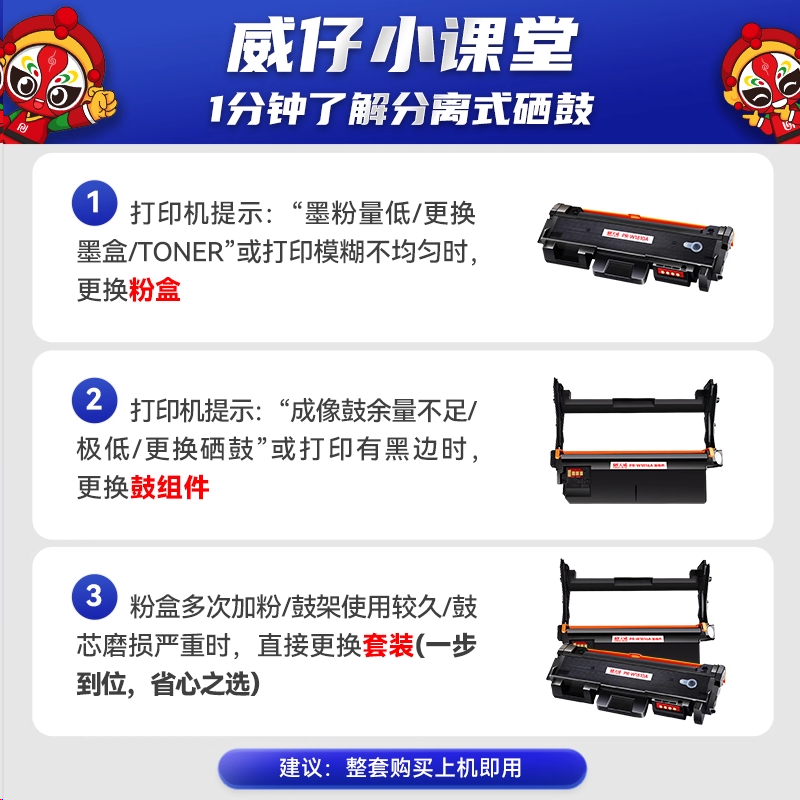 威仔小课堂
1分钟了解分离式硒鼓

1 打印机提示：“墨粉量低/更换墨盒/TONER”或打印模糊不均匀时，更换粉盒

2 打印机提示：“成像鼓余量不足/极低/更换硒鼓”或打印有黑边时，更换鼓组件

3 粉盒多次加粉/鼓架使用较久/鼓芯磨损严重时，直接更换套装(一步到位，省心之选)

建议：整套购买上机即用