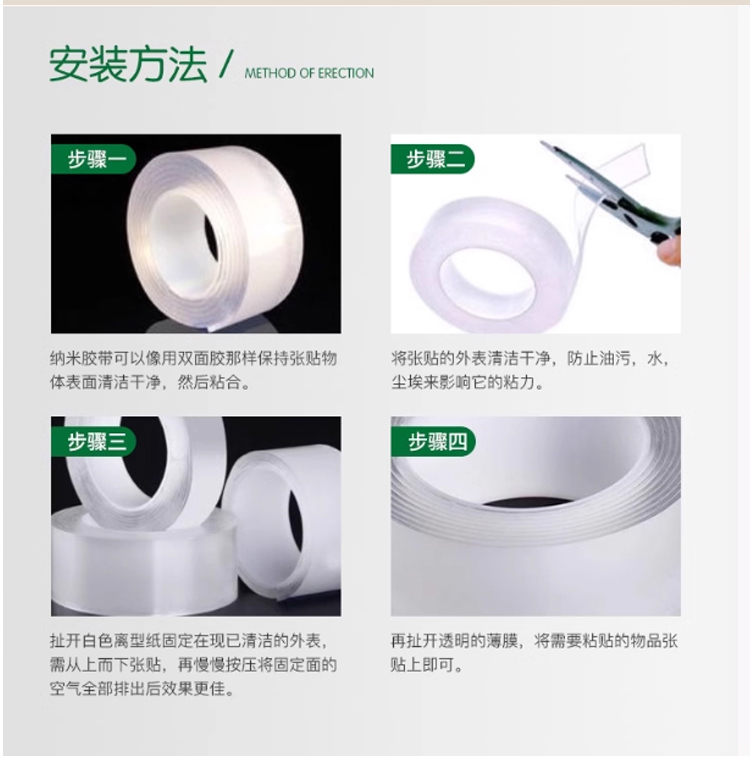 安装方法 / METHOD OF ERECTION

步骤一

纳米胶带可以像用双面胶那样保持张贴物体表面清洁干净，然后粘合。

步骤二

将张贴的外表清洁干净，防止油污，水，尘埃来影响它的粘力。

步骤三

扯开白色离型纸固定在现已清洁的外表，需从上而下张贴，再慢慢按压将固定面的空气全部排出后效果更佳。

步骤四

再扯开透明的薄膜，将需要粘贴的物品张贴上即可。