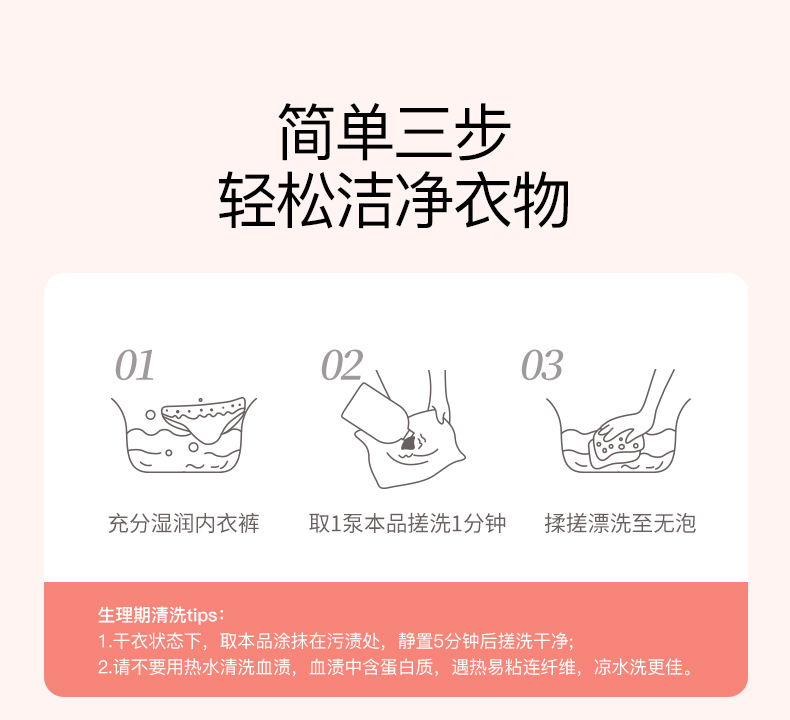 简单三步
轻松洁净衣物

01
充分湿润内衣裤

02
取1泵本品搓洗1分钟

03
揉搓漂洗至无泡

生理期清洗tips：
1.干衣状态下，取本品涂抹在污渍处，静置5分钟后搓洗干净；
2.请不要用热水清洗血渍，血渍中含蛋白质，遇热易粘连纤维，凉水洗更佳。