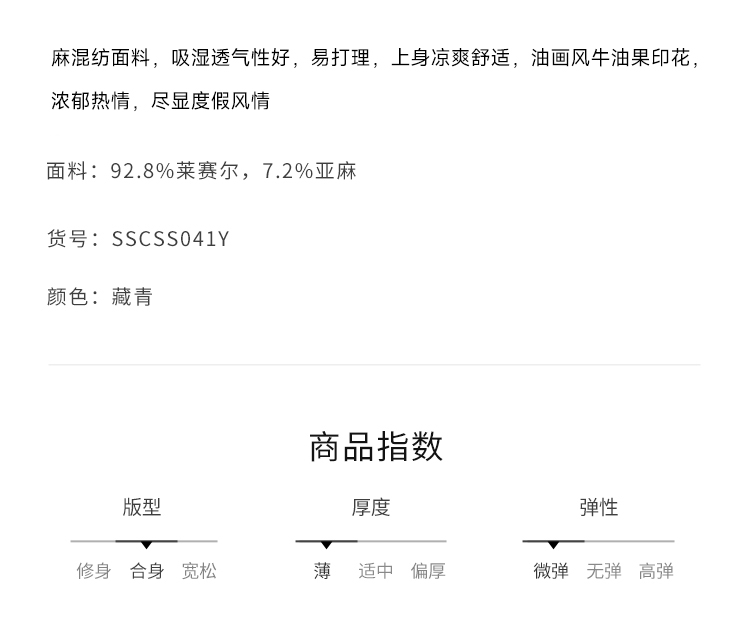 麻混纺面料，吸湿透气性好，易打理，上身凉爽舒适，油画风牛油果印花，浓郁热情，尽显度假风情

面料：92.8%莱赛尔，7.2%亚麻

货号：SSCSS041Y

颜色：藏青

商品指数

版型
修身 合身 宽松

厚度
薄 适中 偏厚

弹性
微弹 无弹 高弹