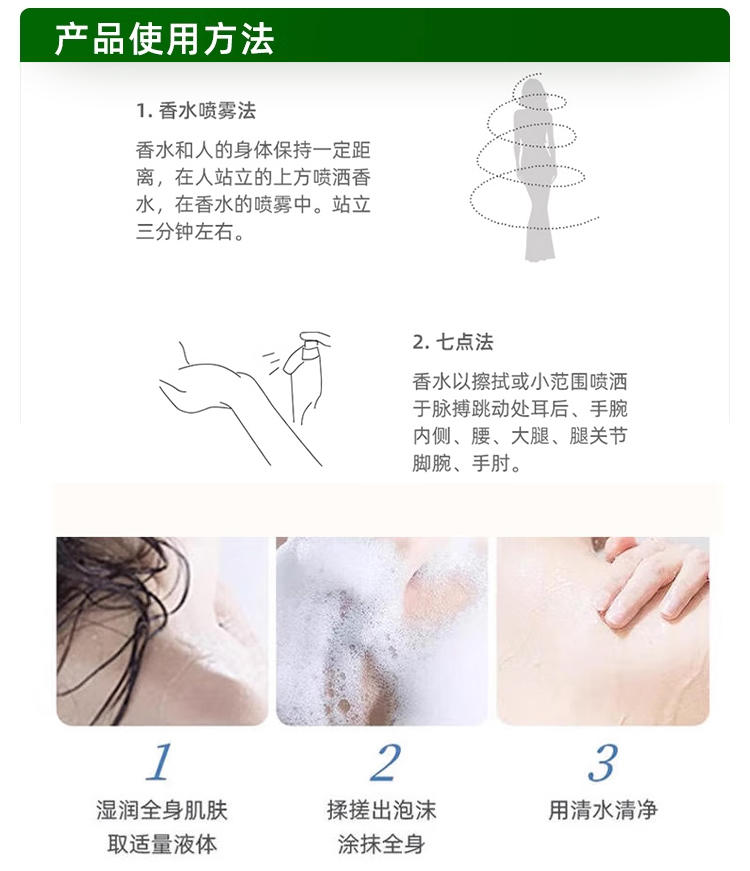 产品使用方法

1. 香水喷雾法

香水和人的身体保持一定距离，在人站立的上方喷洒香水，在香水的喷雾中。站立三分钟左右。

2. 七点法

香水以擦拭或小范围喷洒于脉搏跳动处耳后、手腕内侧、腰、大腿、腿关节脚腕、手肘。

1
湿润全身肌肤
取适量液体

2
揉搓出泡沫
涂抹全身

3
用清水清净