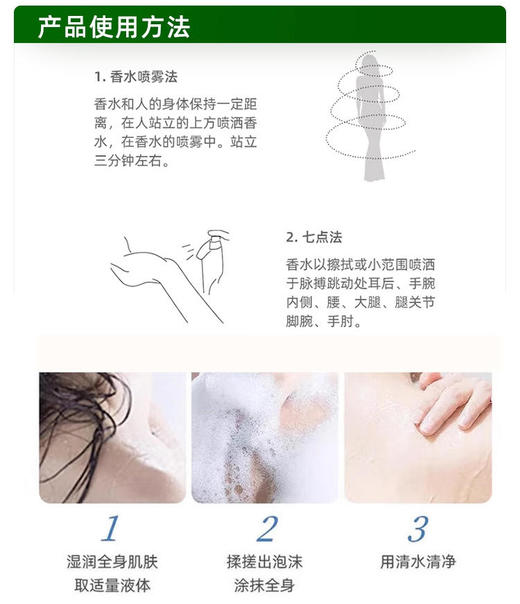 产品使用方法

1. 香水喷雾法

香水和人的身体保持一定距离，在人站立的上方喷洒香水，在香水的喷雾中。站立三分钟左右。

2. 七点法

香水以擦拭或小范围喷洒于脉搏跳动处耳后、手腕内侧、腰、大腿、腿关节脚腕、手肘。

1
湿润全身肌肤
取适量液体

2
揉搓出泡沫
涂抹全身

3
用清水清净