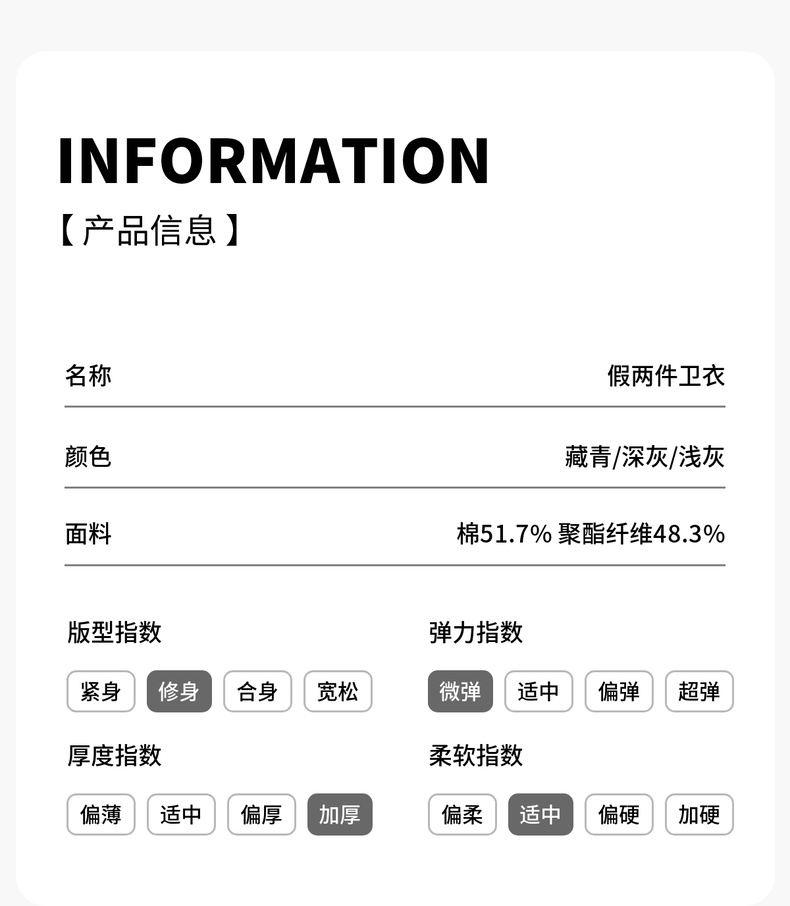 INFORMATION
【产品信息】

名称
假两件卫衣

颜色
藏青/深灰/浅灰

面料
棉51.7% 聚酯纤维48.3%

版型指数
紧身 修身 合身 宽松

厚度指数
偏薄 适中 偏厚 加厚

弹力指数
微弹 适中 偏弹 超弹

柔软指数
偏柔 适中 偏硬 加硬