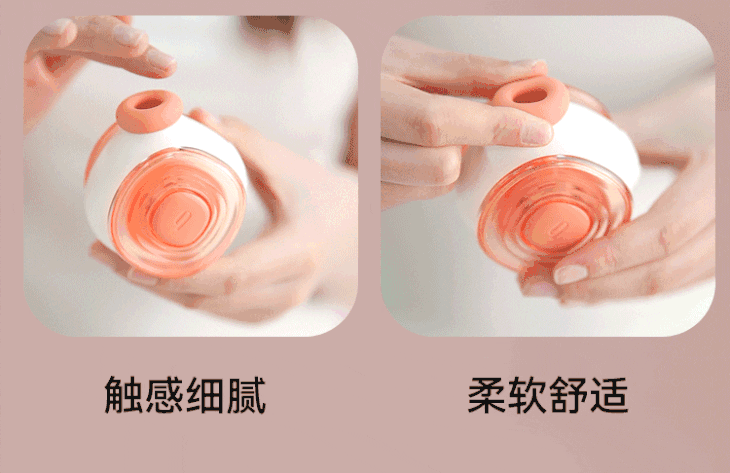 触感细腻

柔软舒适