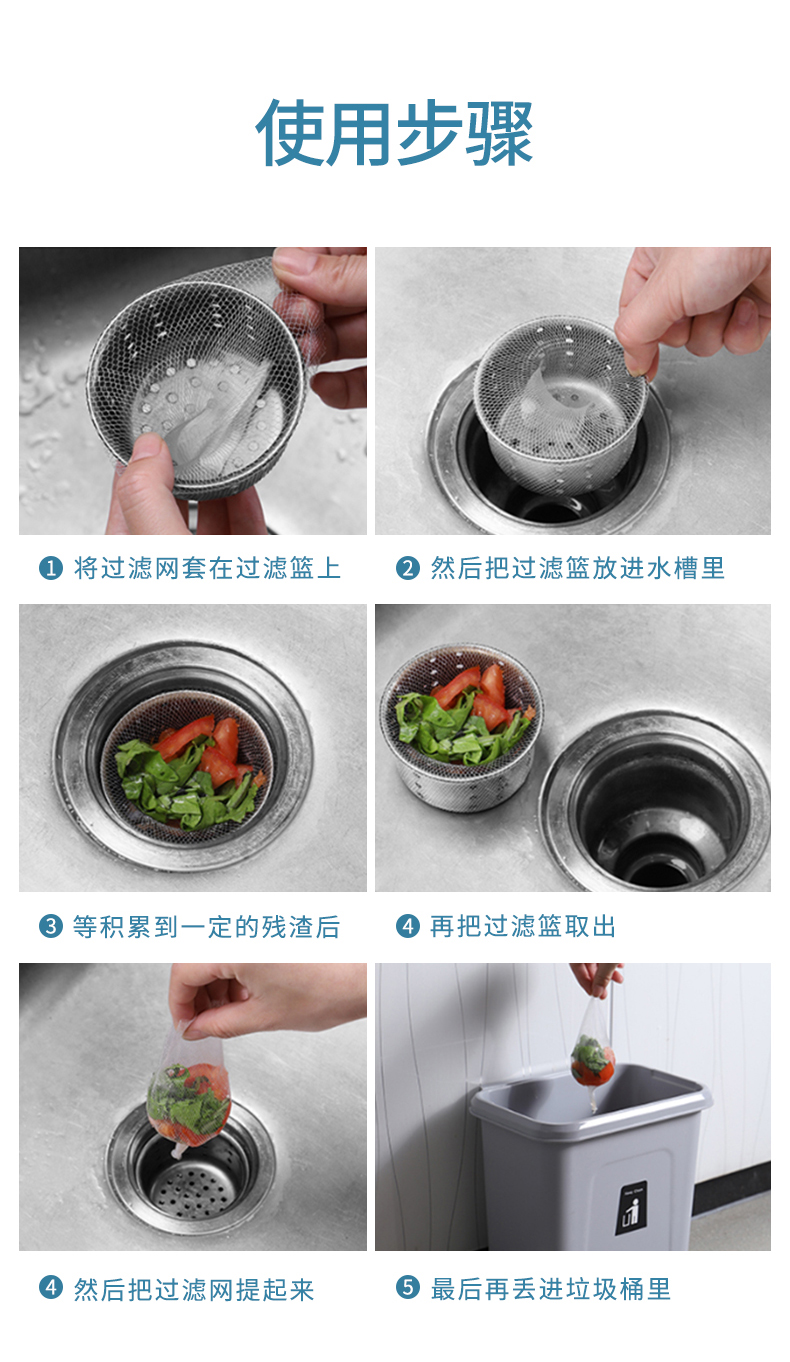 使用步骤

❶ 将过滤网套在过滤篮上

❷ 然后把过滤篮放进水槽里

❸ 等积累到一定的残渣后

❹ 再把过滤篮取出

❹ 然后把过滤网提起来

❺ 最后再丢进垃圾桶里