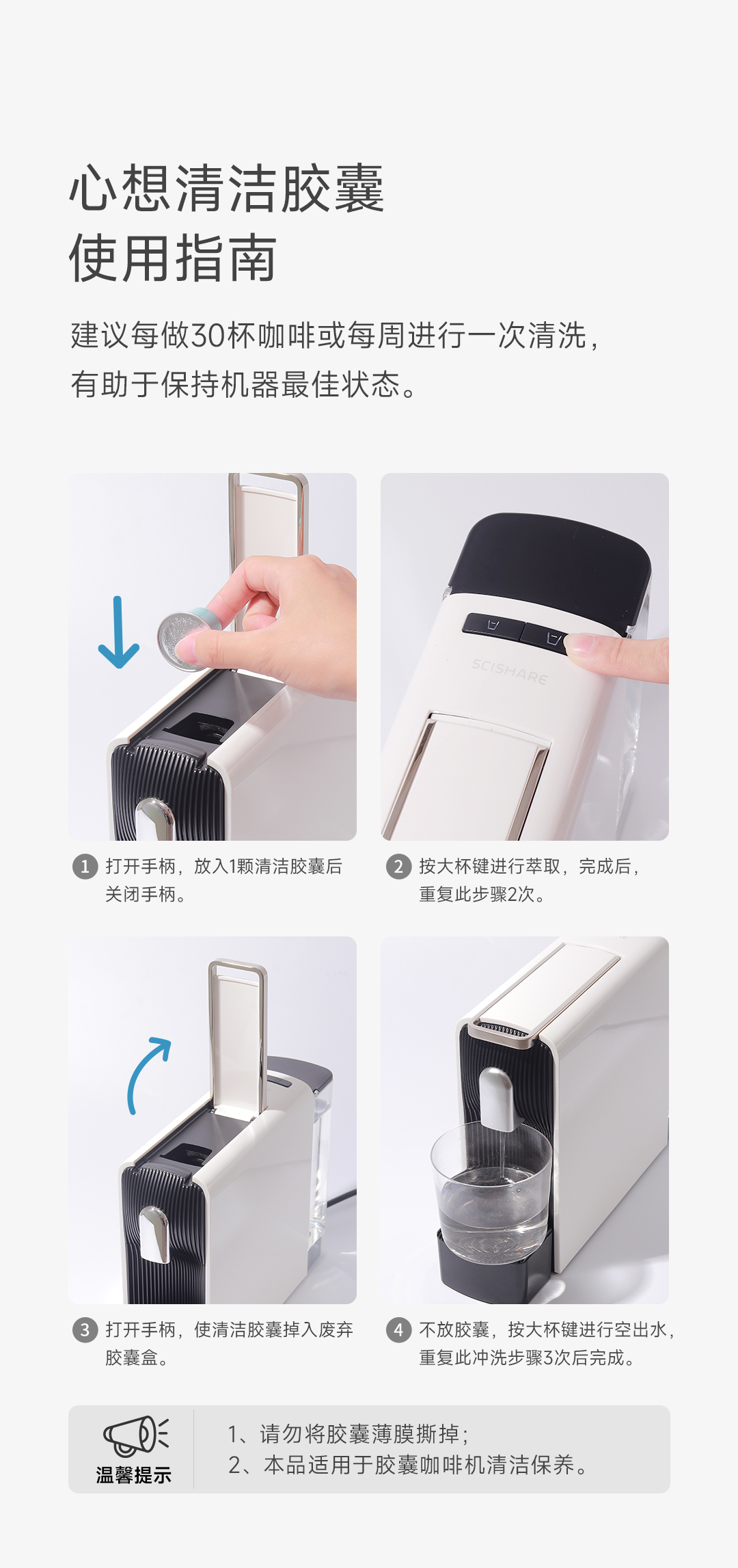 心想清洁胶囊
使用指南

建议每做30杯咖啡或每周进行一次清洗，有助于保持机器最佳状态。

SCISHARE

1 打开手柄，放入1颗清洁胶囊后关闭手柄。

2 按大杯键进行萃取，完成后，重复此步骤2次。

3 打开手柄，使清洁胶囊掉入废弃胶囊盒。

4 不放胶囊，按大杯键进行空出水，重复此冲洗步骤3次后完成。

温馨提示

1、请勿将胶囊薄膜撕掉；
2、本品适用于胶囊咖啡机清洁保养。