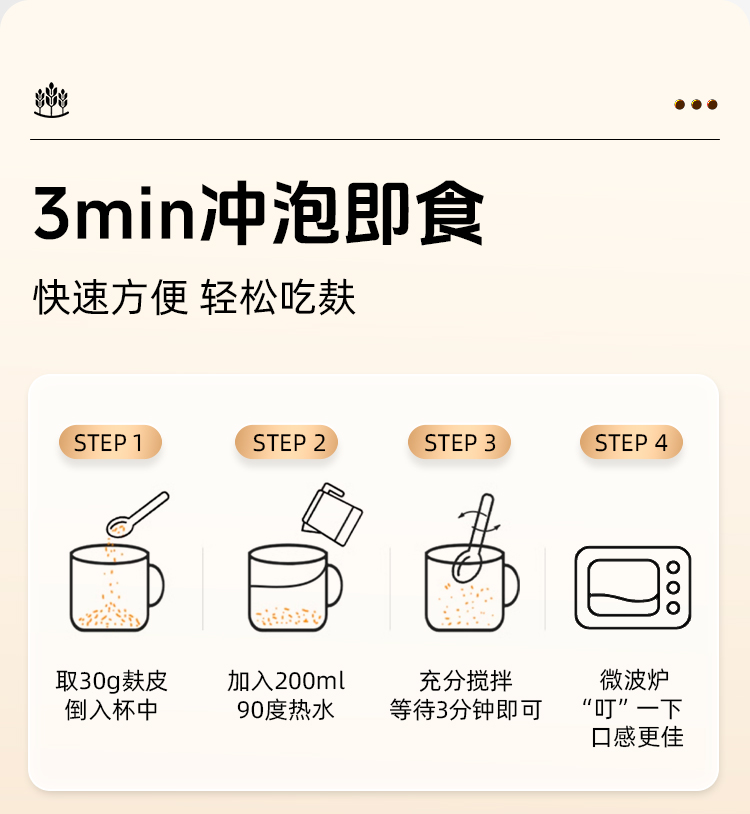 3min冲泡即食

快速方便 轻松吃麸

STEP 1

取30g麸皮
倒入杯中

STEP 2

加入200ml
90度热水

STEP 3

充分搅拌
等待3分钟即可

STEP 4

微波炉
“叮”一下
口感更佳