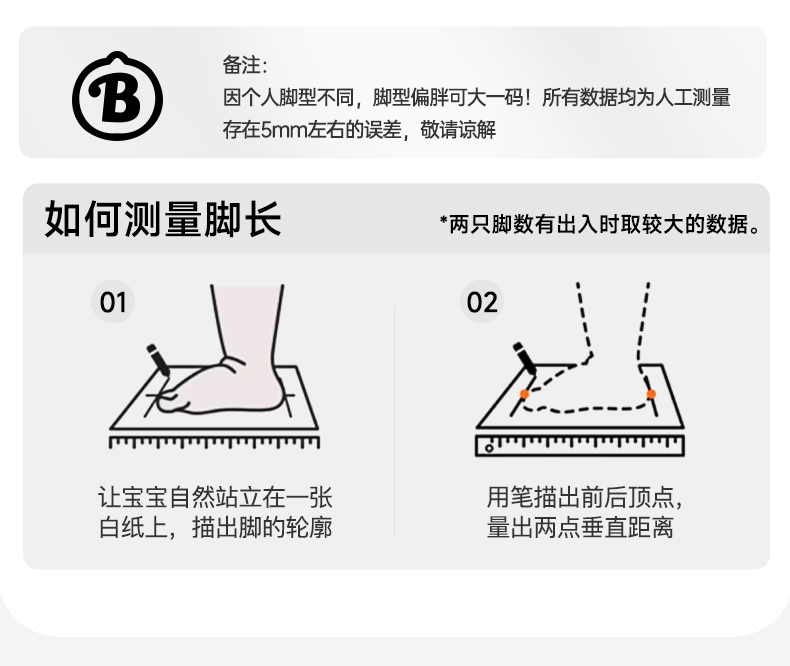 B

备注:
因个人脚型不同，脚型偏胖可大一码！所有数据均为人工测量存在5mm左右的误差，敬请谅解

如何测量脚长

*两只脚数有出入时取较大的数据。

01

让宝宝自然站立在一张白纸上，描出脚的轮廓

02

用笔描出前后顶点，量出两点垂直距离