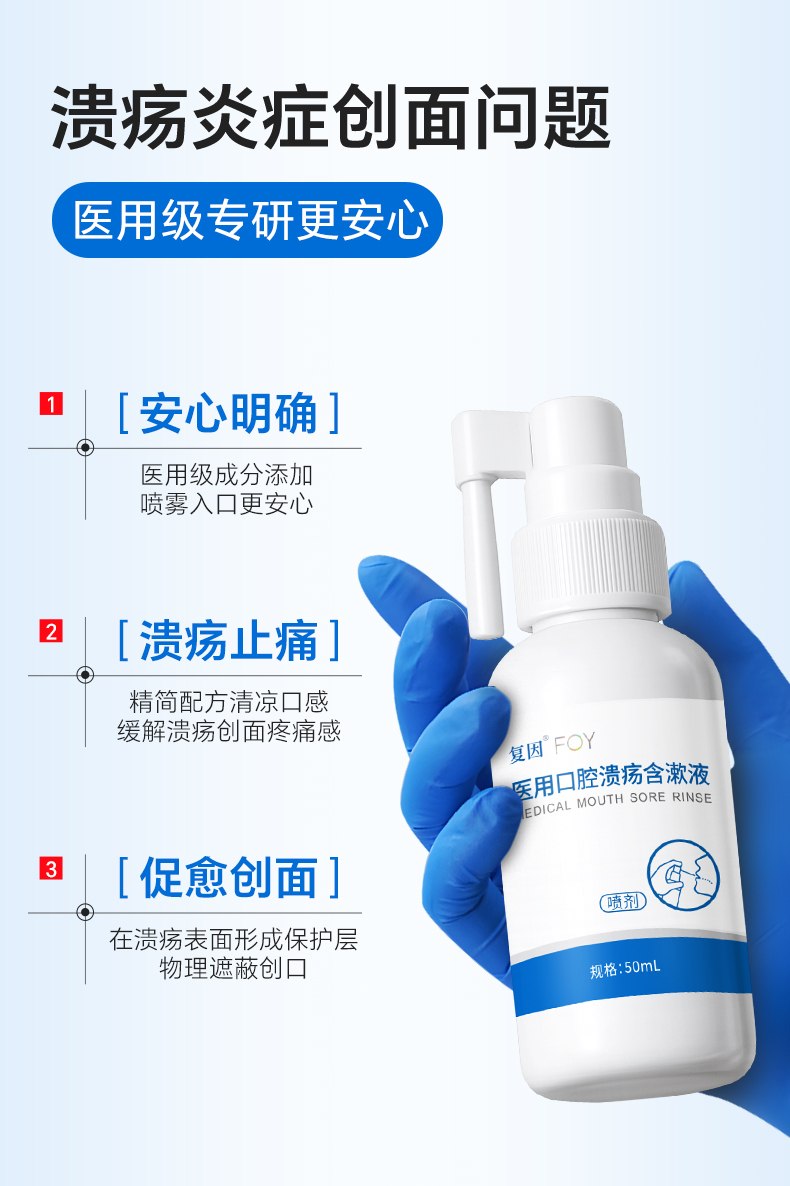 溃疡炎症创面问题

医用级专研更安心

1
[ 安心明确 ]
医用级成分添加
喷雾入口更安心

2
[ 溃疡止痛 ]
精简配方清凉口感
缓解溃疡创面疼痛感

3
[ 促愈创面 ]
在溃疡表面形成保护层
物理遮蔽创口

复因® FOY
医用口腔溃疡含漱液
EDICAL MOUTH SORE RINSE
喷剂
规格:50mL