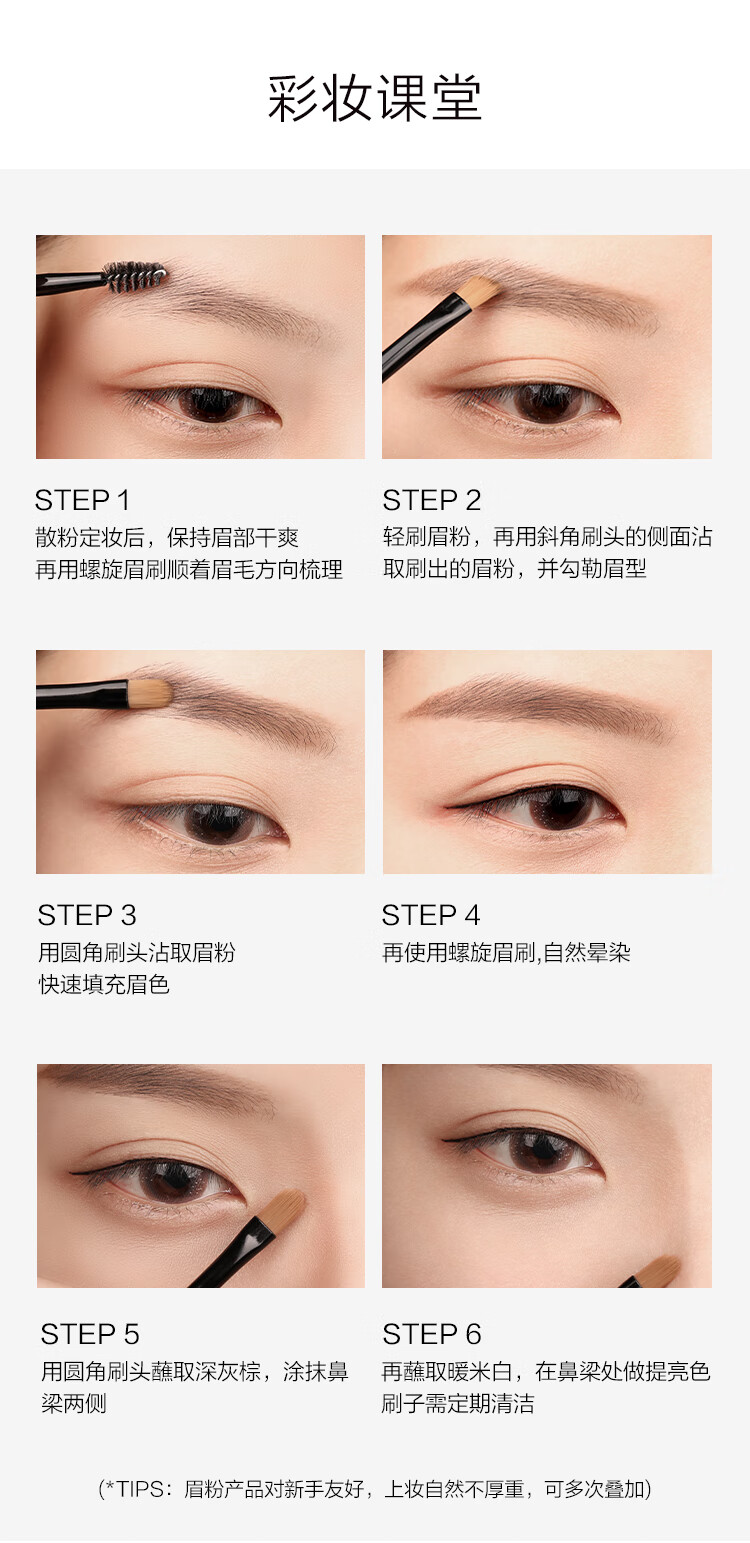 彩妆课堂

STEP 1
散粉定妆后，保持眉部干爽
再用螺旋眉刷顺着眉毛方向梳理

STEP 2
轻刷眉粉，再用斜角刷头的侧面沾取刷出的眉粉，并勾勒眉型

STEP 3
用圆角刷头沾取眉粉
快速填充眉色

STEP 4
再使用螺旋眉刷,自然晕染

STEP 5
用圆角刷头蘸取深灰棕，涂抹鼻梁两侧

STEP 6
再蘸取暖米白，在鼻梁处做提亮色
刷子需定期清洁

(*TIPS：眉粉产品对新手友好，上妆自然不厚重，可多次叠加)