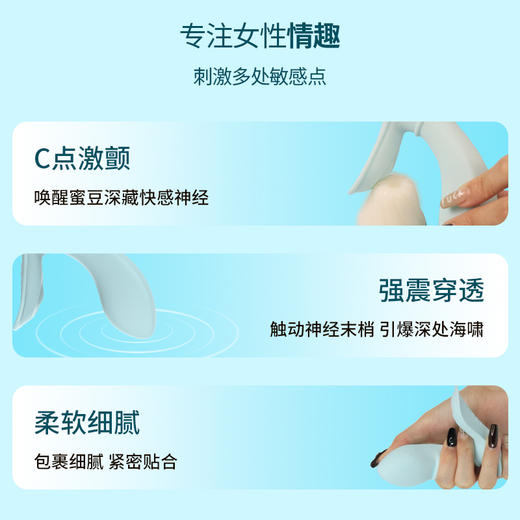 专注女性情趣

刺激多处敏感点

C点激颤

唤醒蜜豆深藏快感神经

强震穿透

触动神经末梢 引爆深处海啸

柔软细腻

包裹细腻 紧密贴合