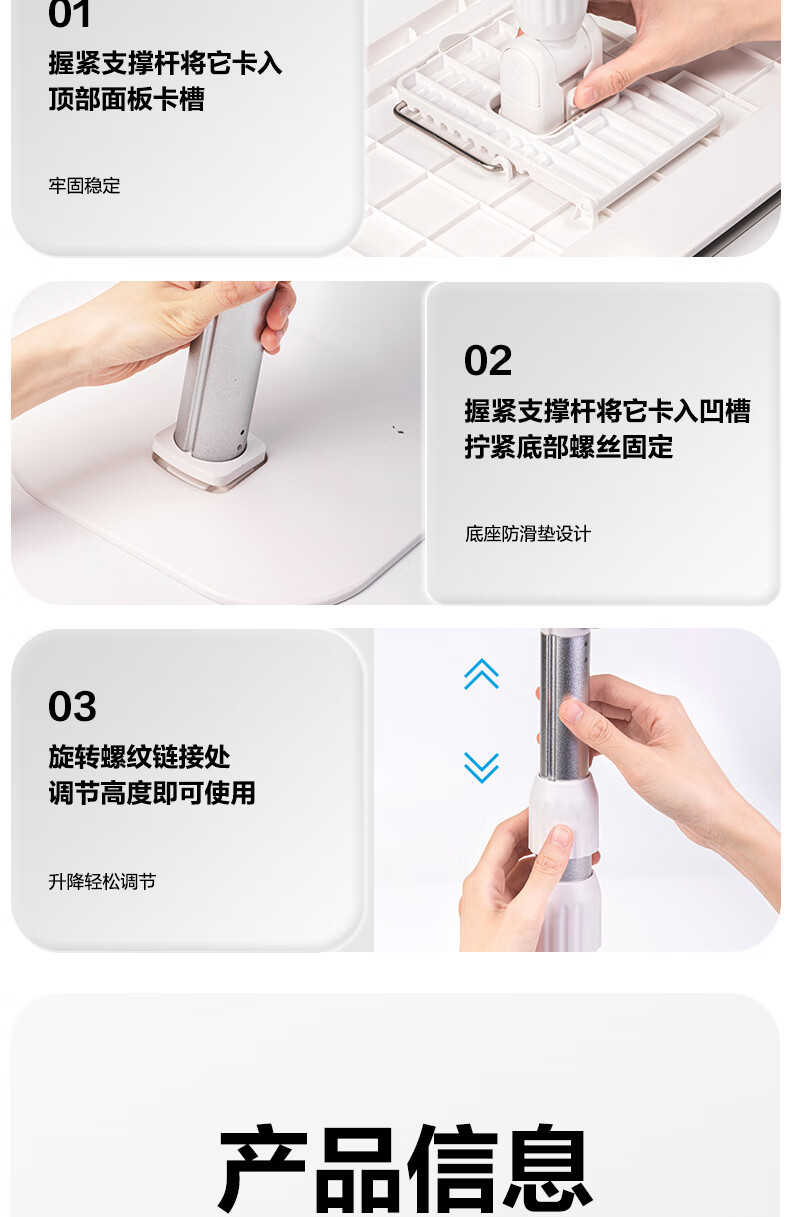 01
握紧支撑杆将它卡入顶部面板卡槽

牢固稳定

02
握紧支撑杆将它卡入凹槽拧紧底部螺丝固定

底座防滑垫设计

03
旋转螺纹链接处调节高度即可使用

升降轻松调节

产品信息