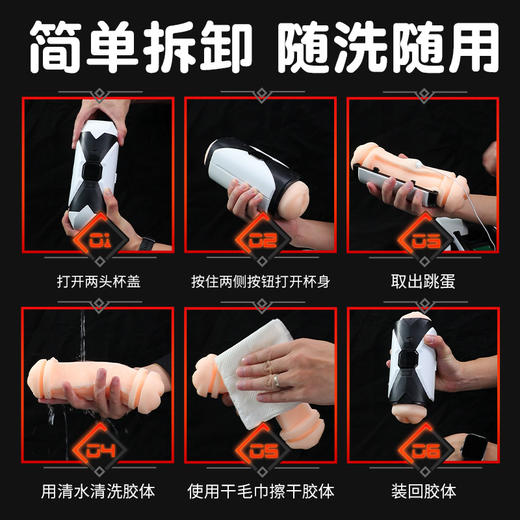 简单拆卸 随洗随用

01
打开两头杯盖

02
按住两侧按钮打开杯身

03
取出跳蛋

04
用清水清洗胶体

05
使用干毛巾擦干胶体

06
装回胶体