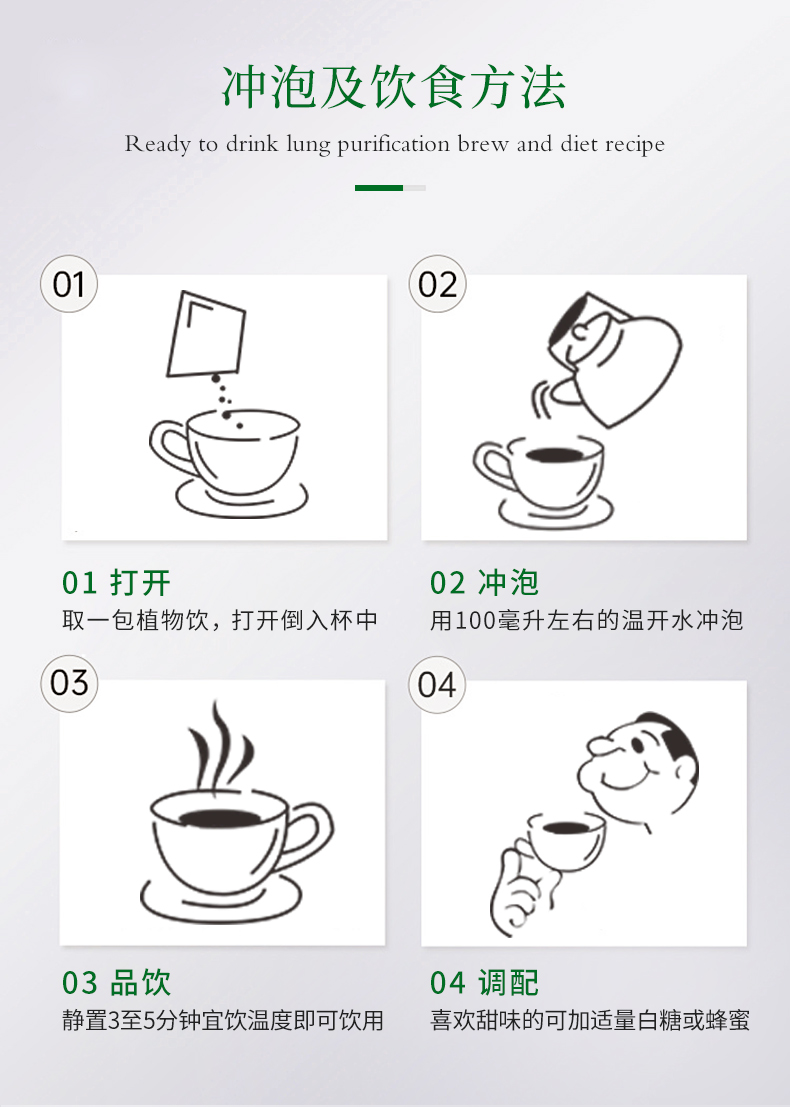 冲泡及饮食方法

Ready to drink lung purification brew and diet recipe

01

02

01 打开
取一包植物饮，打开倒入杯中

02 冲泡
用100毫升左右的温开水冲泡

03

04

03 品饮
静置3至5分钟宜饮温度即可饮用

04 调配
喜欢甜味的可加适量白糖或蜂蜜