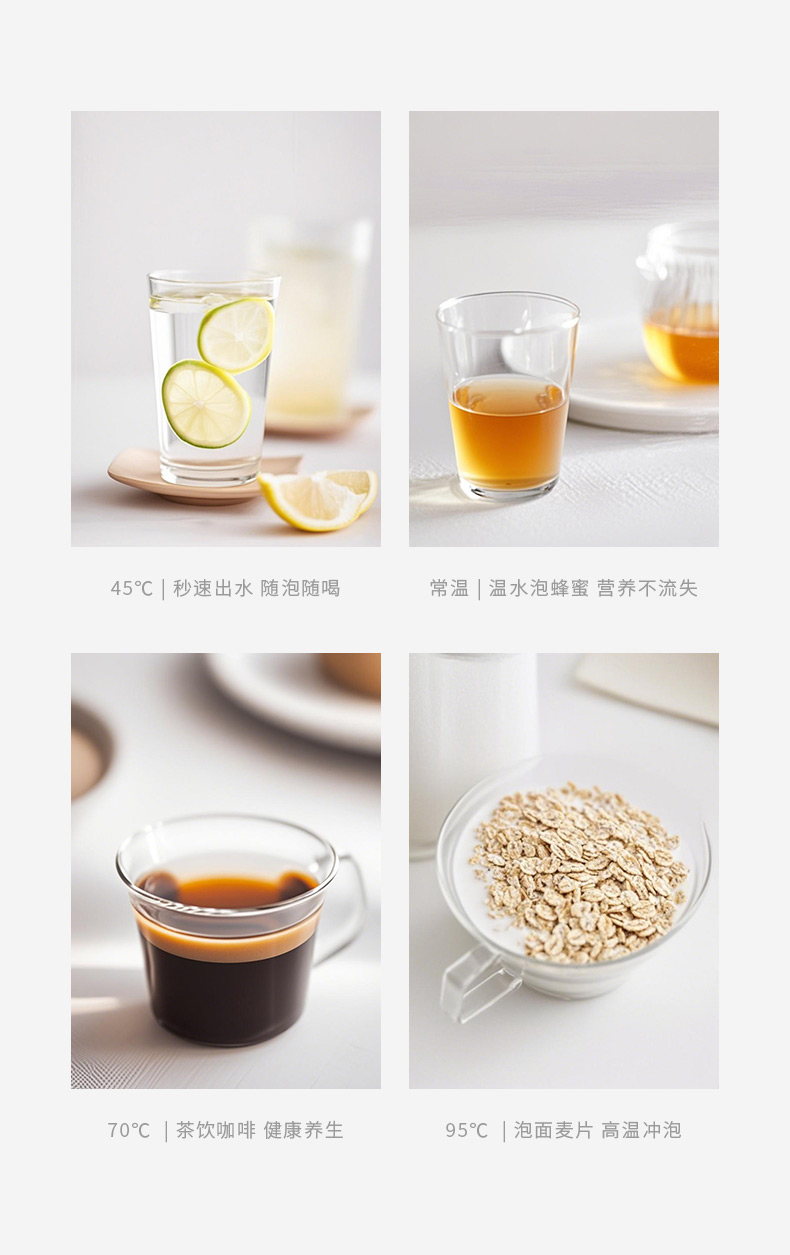 45℃ | 秒速出水 随泡随喝

常温 | 温水泡蜂蜜 营养不流失

70℃ | 茶饮咖啡 健康养生

95℃ | 泡面麦片 高温冲泡