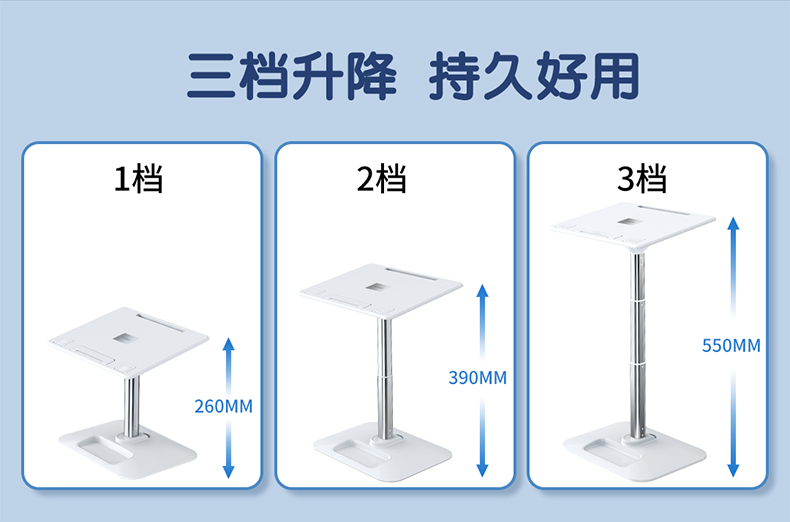 三档升降 持久好用

1档

260MM

2档

390MM

3档

550MM