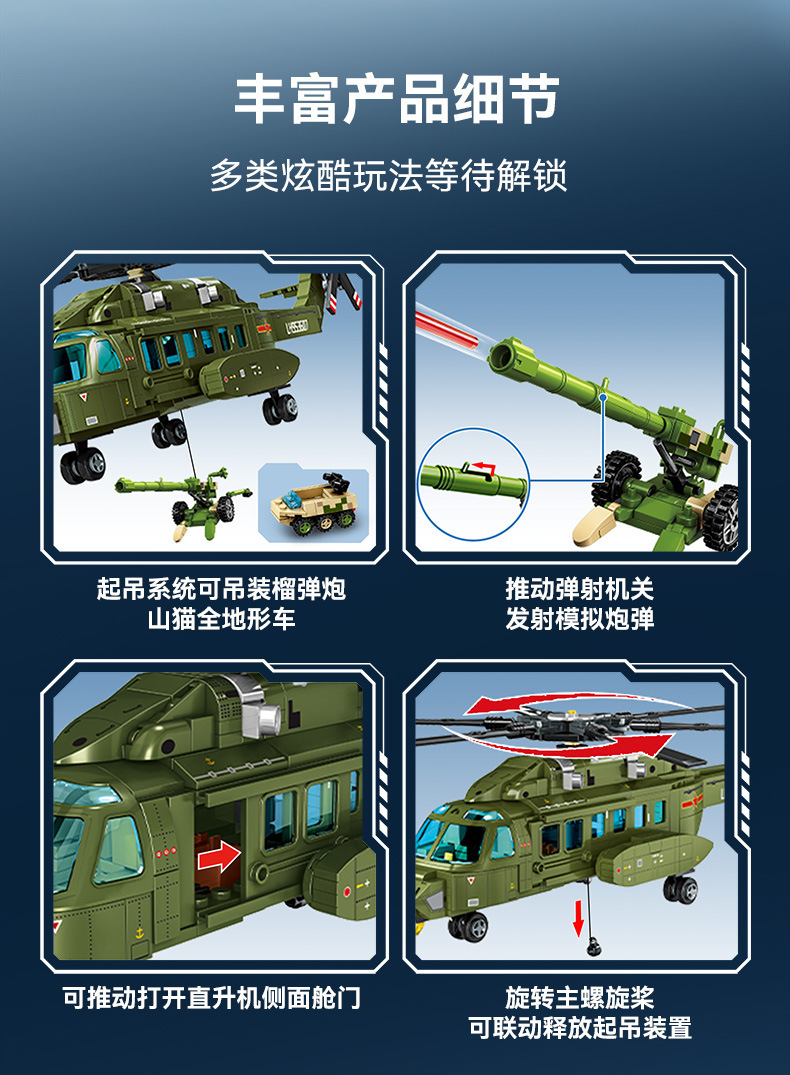 丰富产品细节

多类炫酷玩法等待解锁

起吊系统可吊装榴弹炮
山猫全地形车

推动弹射机关
发射模拟炮弹

可推动打开直升机侧面舱门

旋转主螺旋桨
可联动释放起吊装置