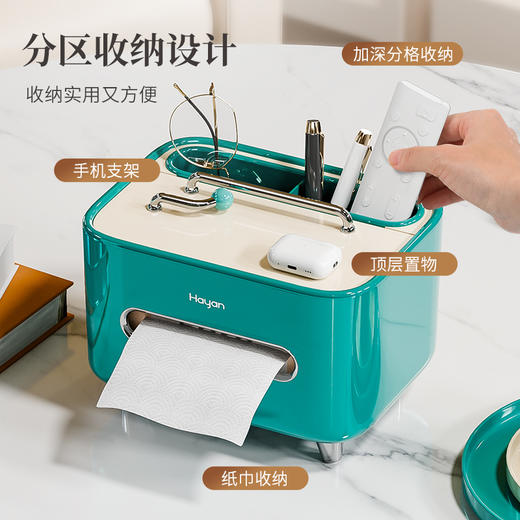 分区收纳设计

收纳实用又方便

加深分格收纳

手机支架

顶层置物

Hayan

纸巾收纳