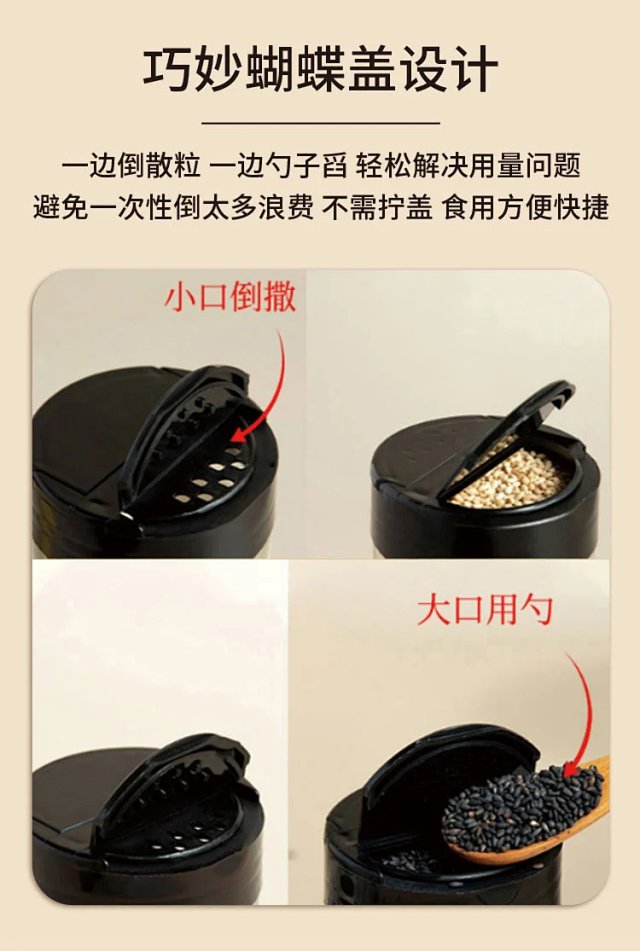 巧妙蝴蝶盖设计

一边倒散粒 一边勺子舀 轻松解决用量问题
避免一次性倒太多浪费 不需拧盖 食用方便快捷

小口倒撒

大口用勺